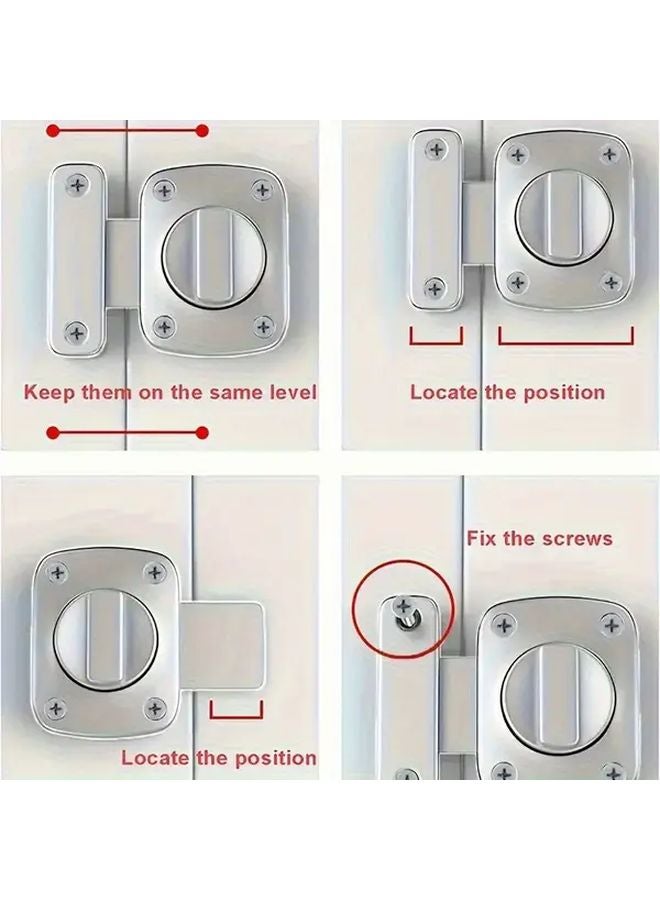 Keep them on the same level

Locate the position

Locate the position

Fix the screws