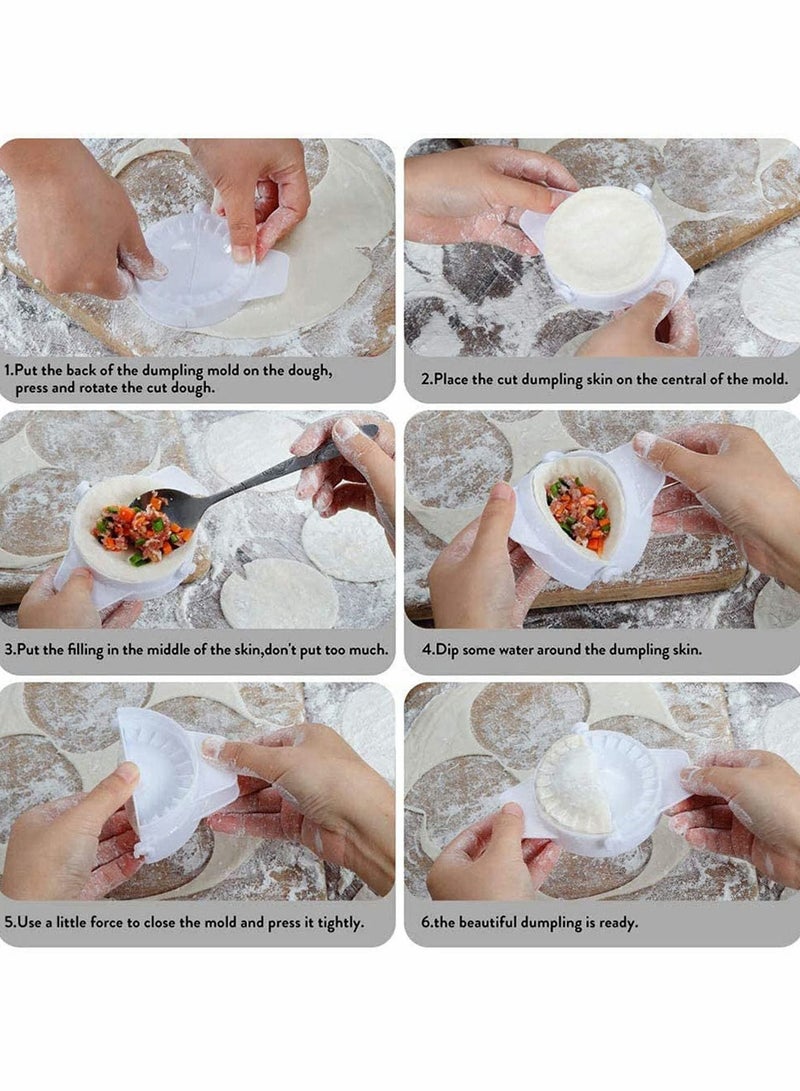 1.Put the back of the dumpling mold on the dough, press and rotate the cut dough.

2.Place the cut dumpling skin on the central of the mold.

3.Put the filling in the middle of the skin,don't put too much.

4.Dip some water around the dumpling skin.

5.Use a little force to close the mold and press it tightly.

6.the beautiful dumpling is ready.