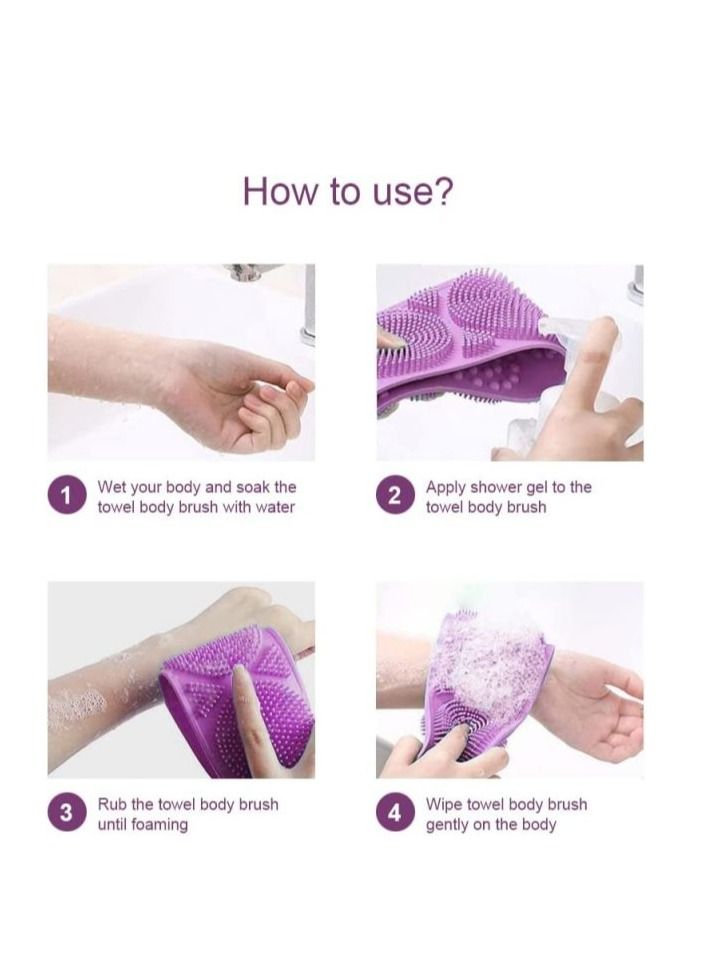 How to use?

1 Wet your body and soak the towel body brush with water

2 Apply shower gel to the towel body brush

3 Rub the towel body brush until foaming

4 Wipe towel body brush gently on the body