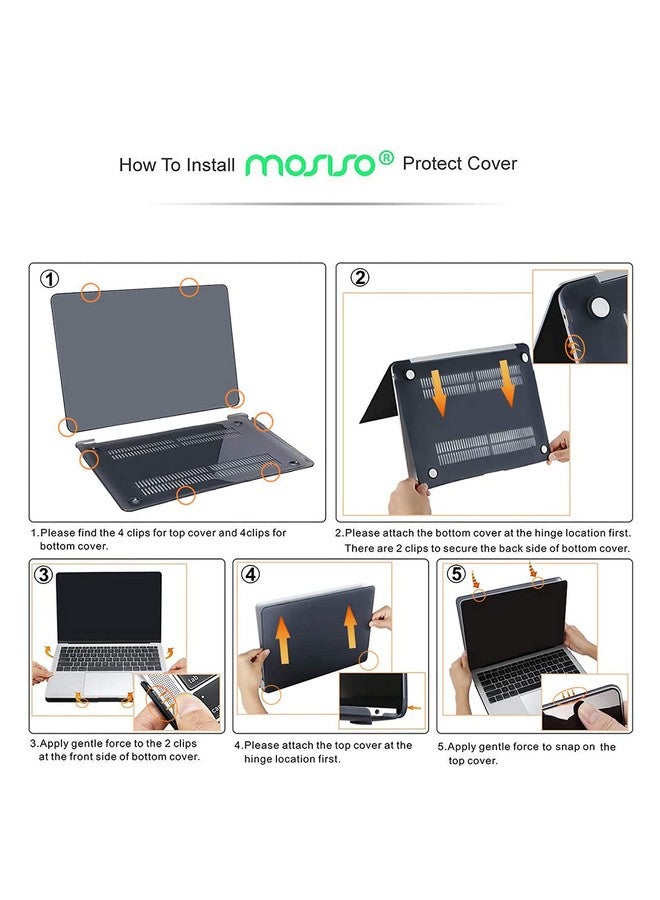 How To Install mosiso® Protect Cover

①

1.Please find the 4 clips for top cover and 4clips for bottom cover.

②

2.Please attach the bottom cover at the hinge location first. There are 2 clips to secure the back side of bottom cover.

③

3.Apply gentle force to the 2 clips at the front side of bottom cover.

④

4.Please attach the top cover at the hinge location first.

⑤

5.Apply gentle force to snap on the top cover.