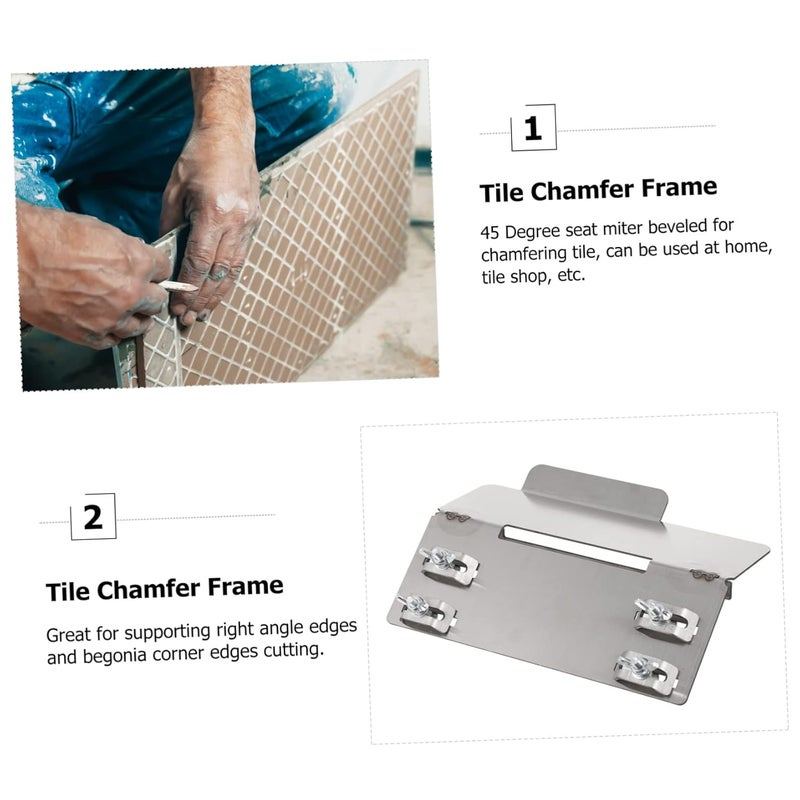 1

Tile Chamfer Frame

45 Degree seat miter beveled for chamfering tile, can be used at home, tile shop, etc.

2

Tile Chamfer Frame

Great for supporting right angle edges and begonia corner edges cutting.