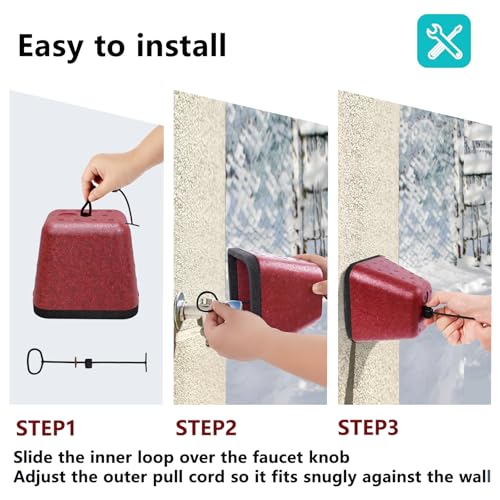 Easy to install

STEP1

STEP2

STEP3

Slide the inner loop over the faucet knob
Adjust the outer pull cord so it fits snugly against the wall