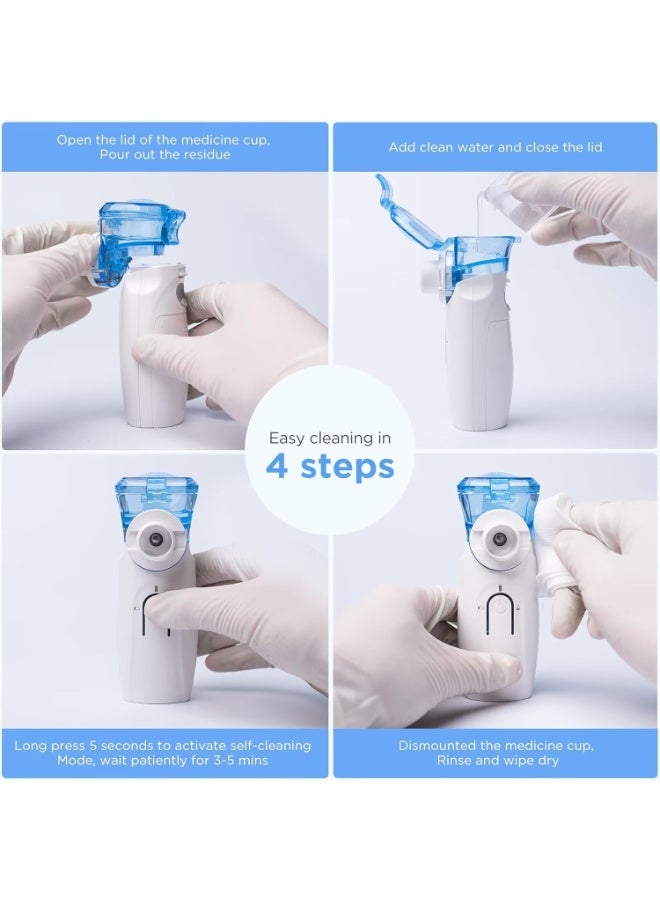 Open the lid of the medicine cup, Pour out the residue

Add clean water and close the lid

Easy cleaning in
4 steps

Long press 5 seconds to activate self-cleaning Mode, wait patiently for 3-5 mins

Dismounted the medicine cup, Rinse and wipe dry