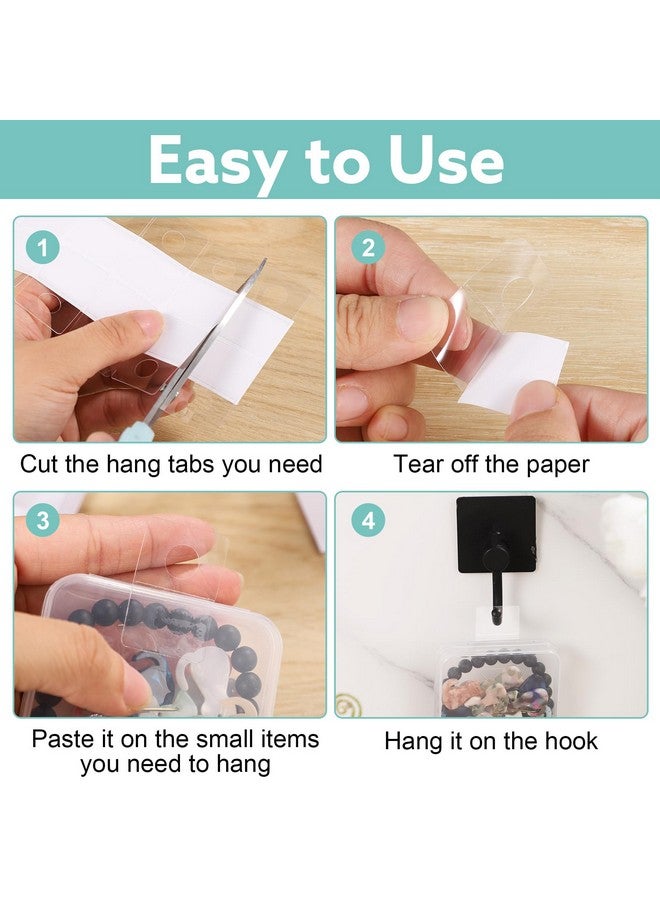 Easy to Use

1

Cut the hang tabs you need

2

Tear off the paper

3

Paste it on the small items you need to hang

4

Hang it on the hook