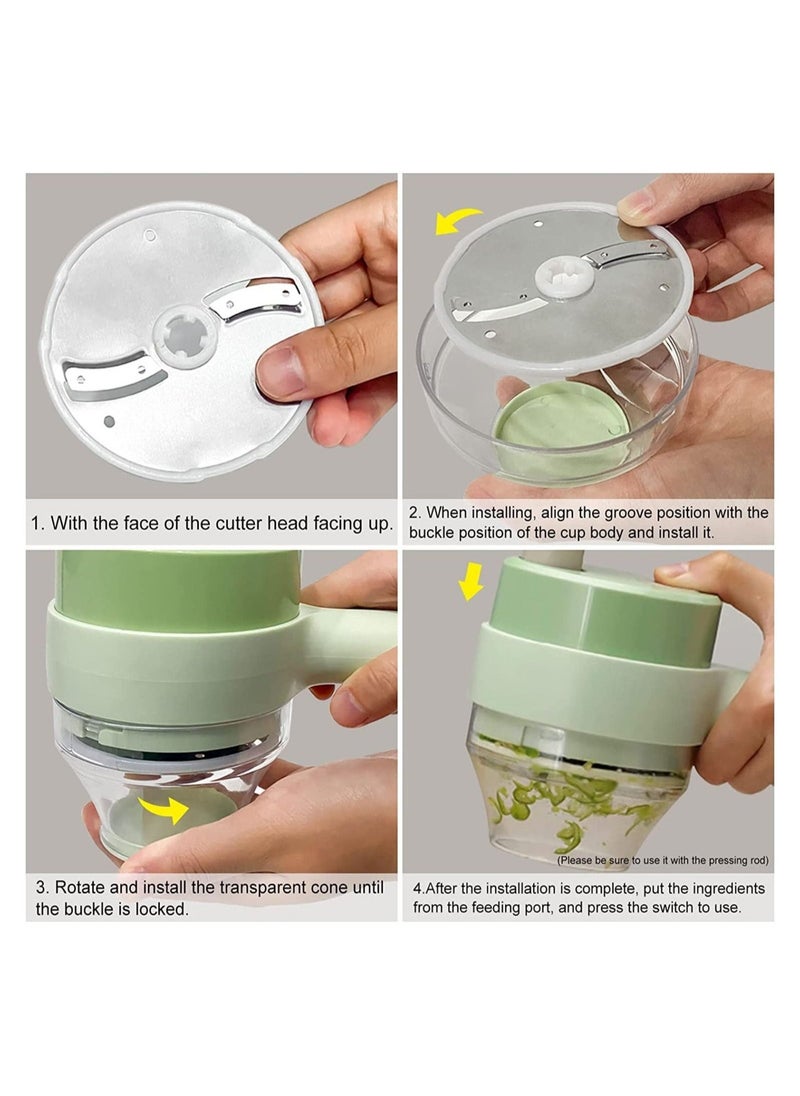 1. With the face of the cutter head facing up.

2. When installing, align the groove position with the buckle position of the cup body and install it.

3. Rotate and install the transparent cone until the buckle is locked.

(Please be sure to use it with the pressing rod)

4.After the installation is complete, put the ingredients from the feeding port, and press the switch to use.