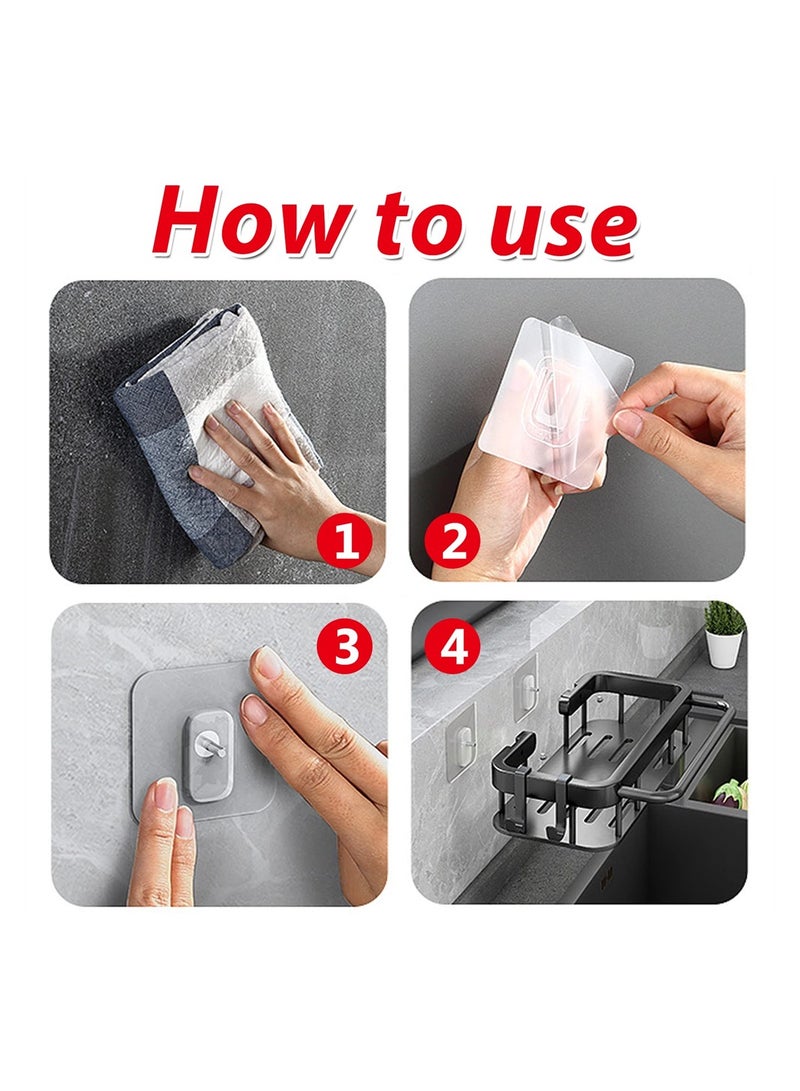 How to use

1

2

3

4