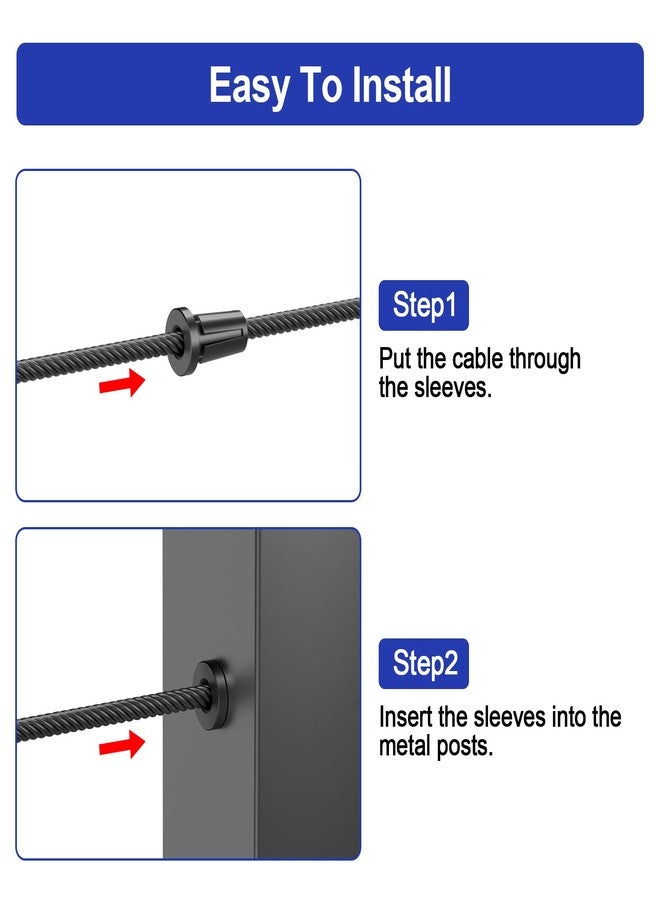 Easy To Install

Step1

Put the cable through the sleeves.

Step2

Insert the sleeves into the metal posts.