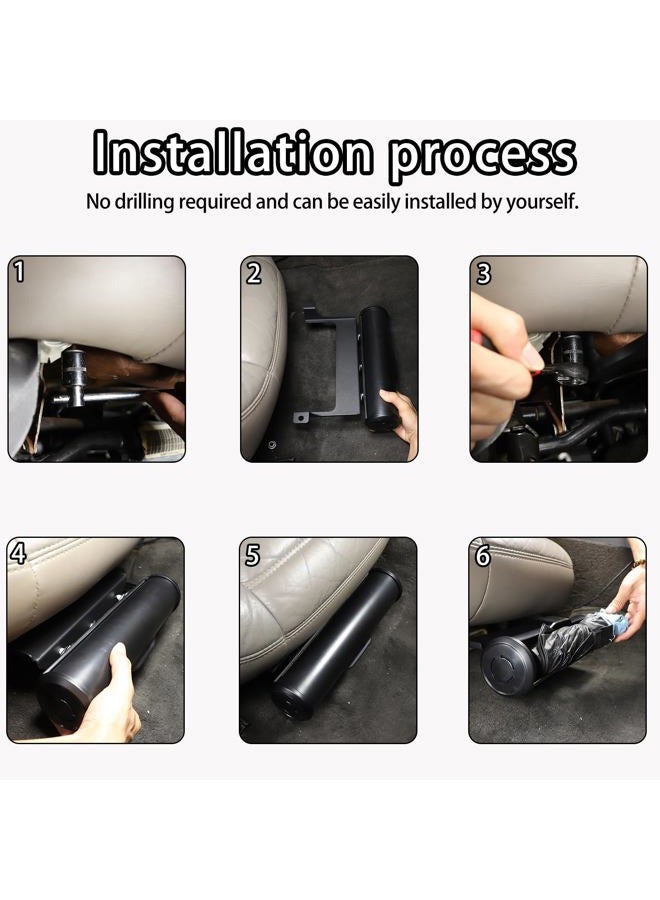 Installation process
No drilling required and can be easily installed by yourself.

1

2

3

4

5

6