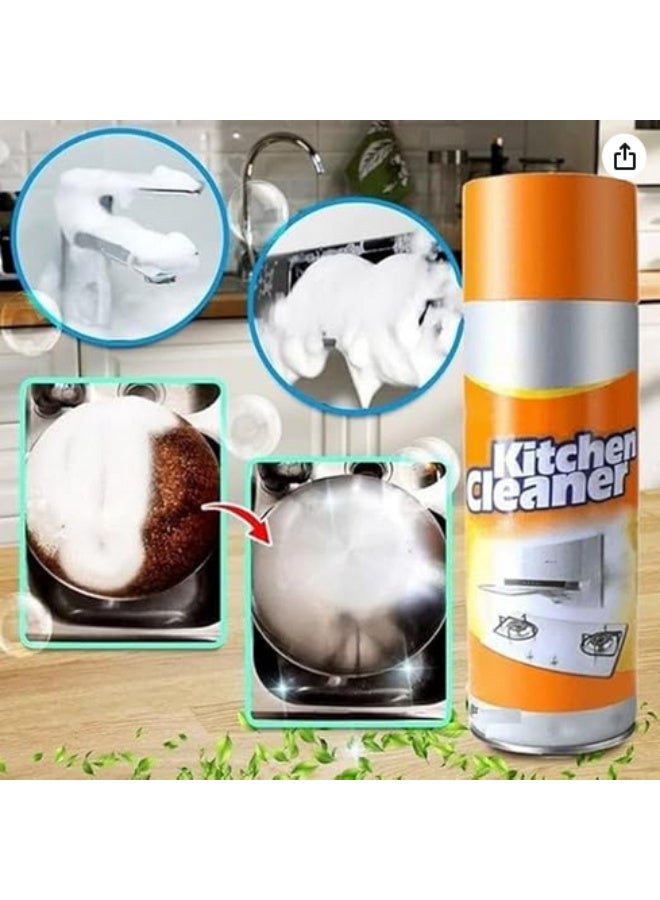 Kitchen Cleaner