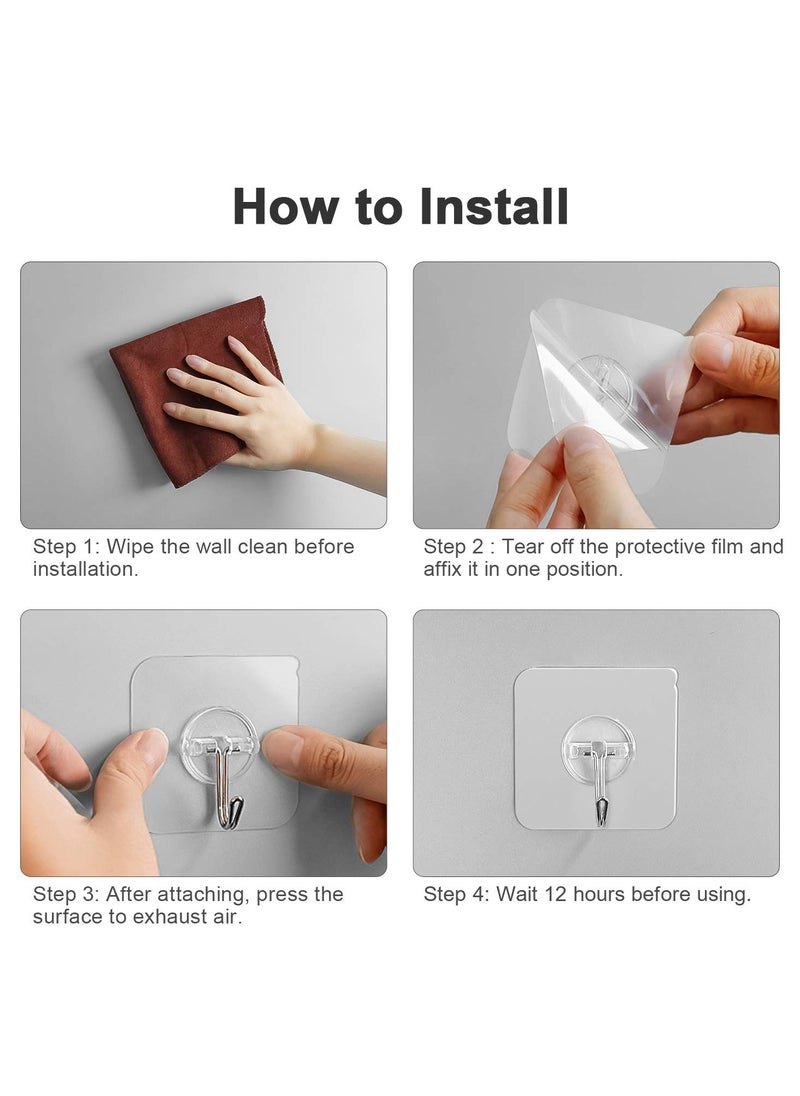 How to Install

Step 1: Wipe the wall clean before installation.

Step 2 : Tear off the protective film and affix it in one position.

Step 3: After attaching, press the surface to exhaust air.

Step 4: Wait 12 hours before using.