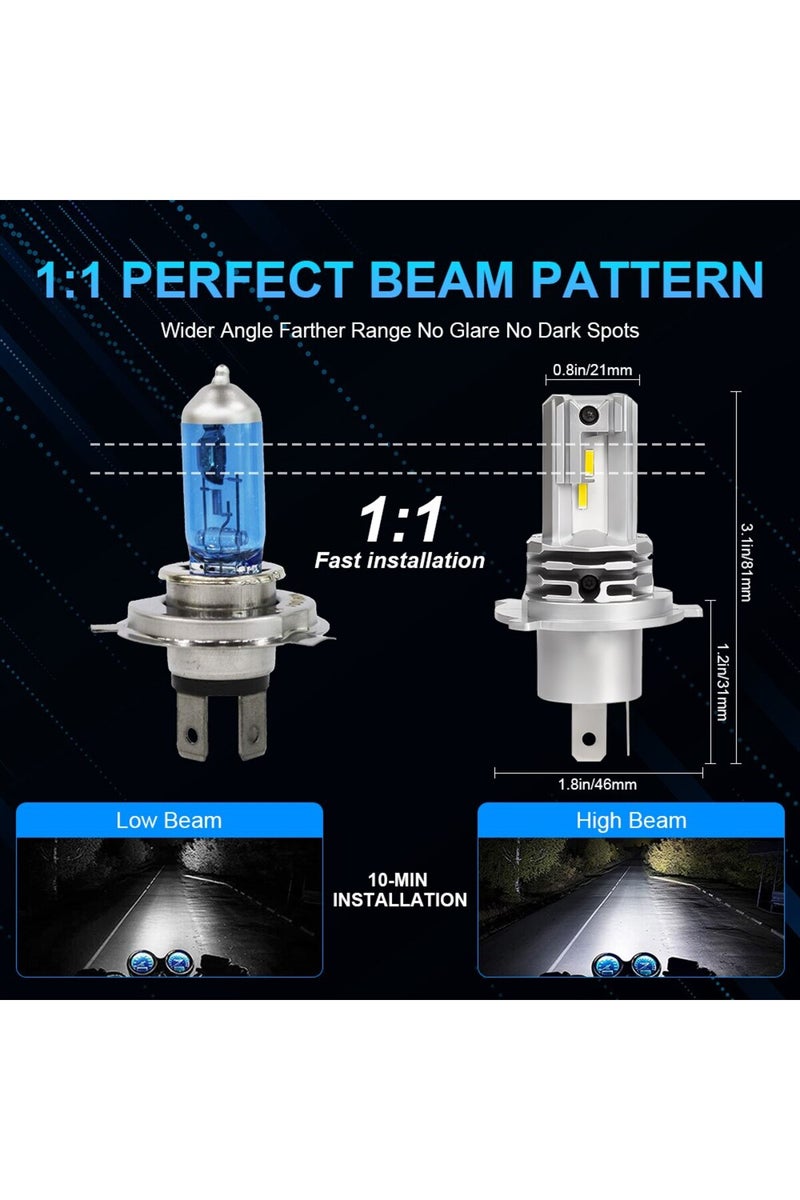 1:1 PERFECT BEAM PATTERN

Wider Angle Farther Range No Glare No Dark Spots

0.8in/21mm

1:1

Fast installation

3.1in/81mm

1.2in/31mm

1.8in/46mm

Low Beam

10-MIN INSTALLATION

High Beam