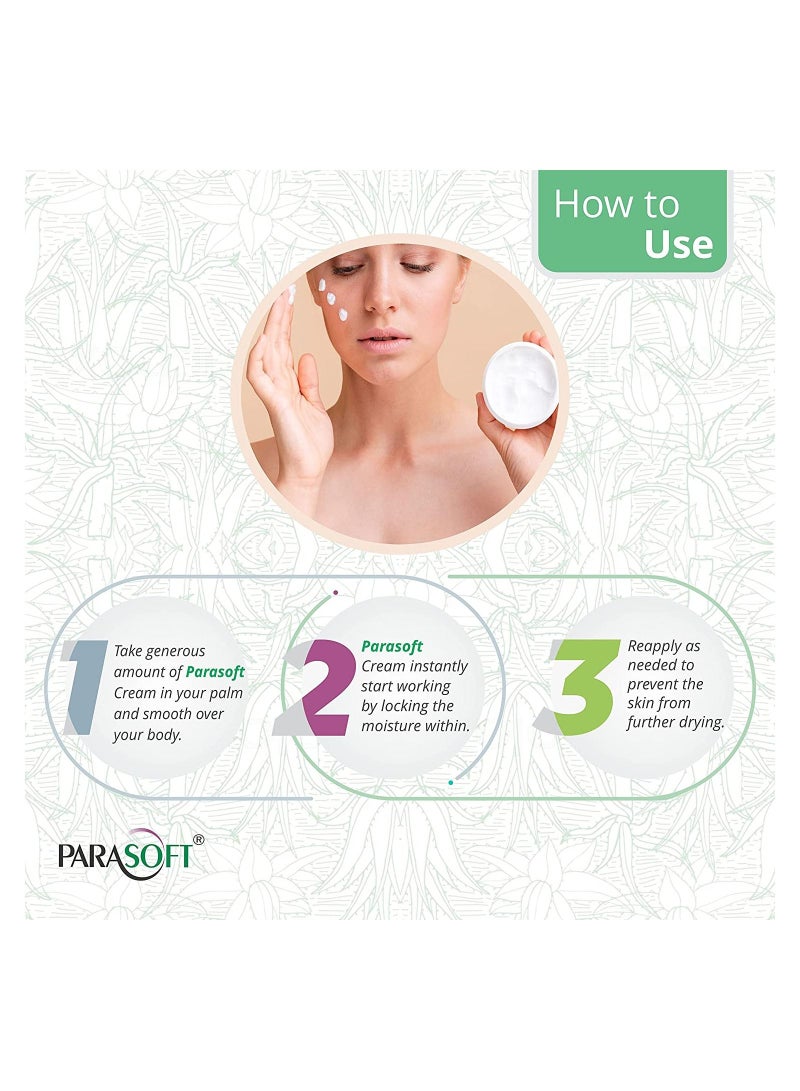 How to Use

1 Take generous amount of Parasoft Cream in your palm and smooth over your body.

2 Parasoft Cream instantly start working by locking the moisture within.

3 Reapply as needed to prevent the skin from further drying.

PARASOFT®