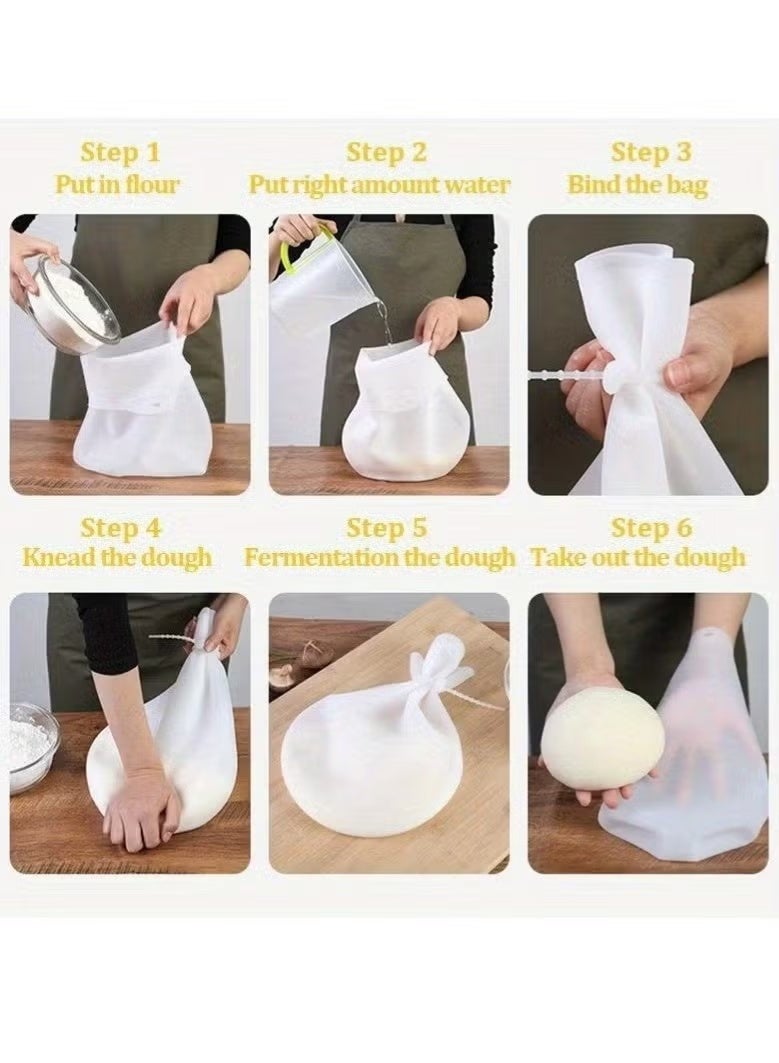 Step 1
Put in flour

Step 2
Put right amount water

Step 3
Bind the bag

Step 4
Knead the dough

Step 5
Fermentation the dough

Step 6
Take out the dough