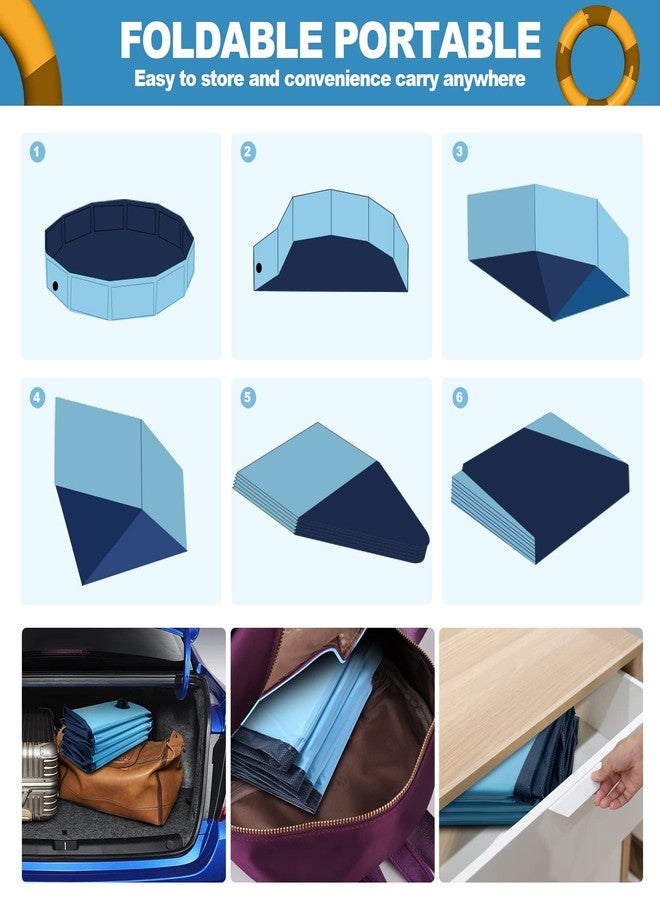 FOLDABLE PORTABLE
Easy to store and convenience carry anywhere

1

2

3

4

5

6