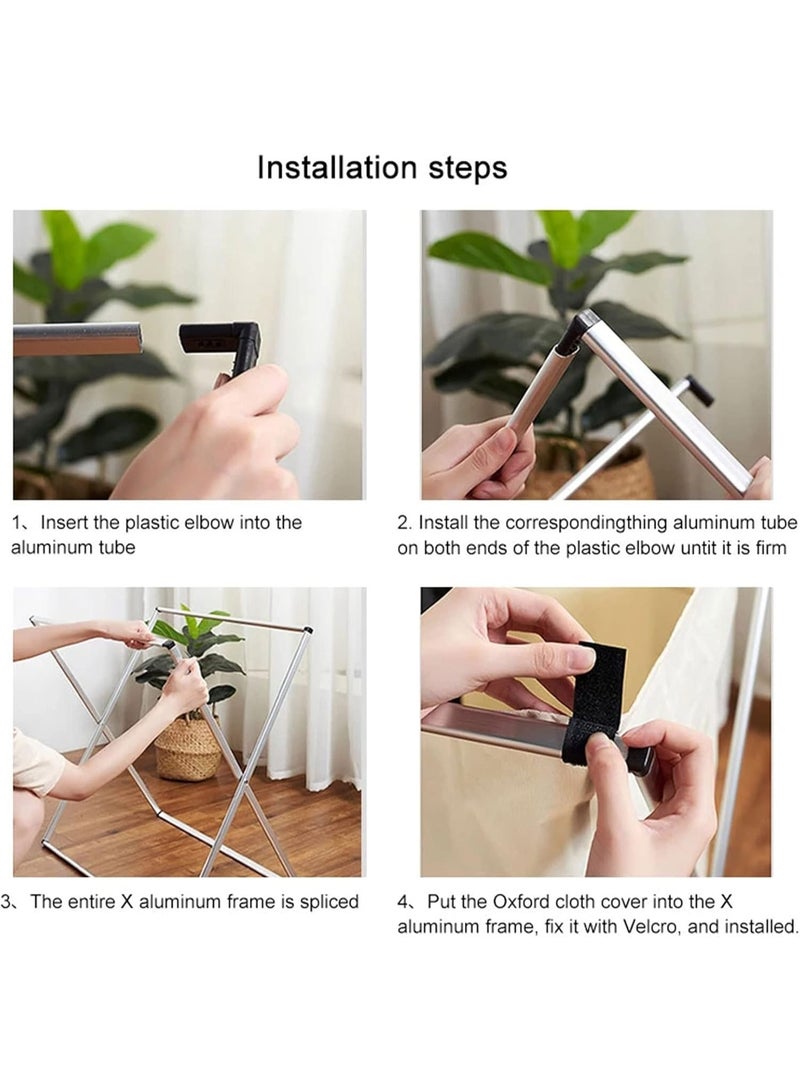 Installation steps

1、Insert the plastic elbow into the aluminum tube

2. Install the correspondingthing aluminum tube on both ends of the plastic elbow untit it is firm

3、The entire X aluminum frame is spliced

4、Put the Oxford cloth cover into the X aluminum frame, fix it with Velcro, and installed.