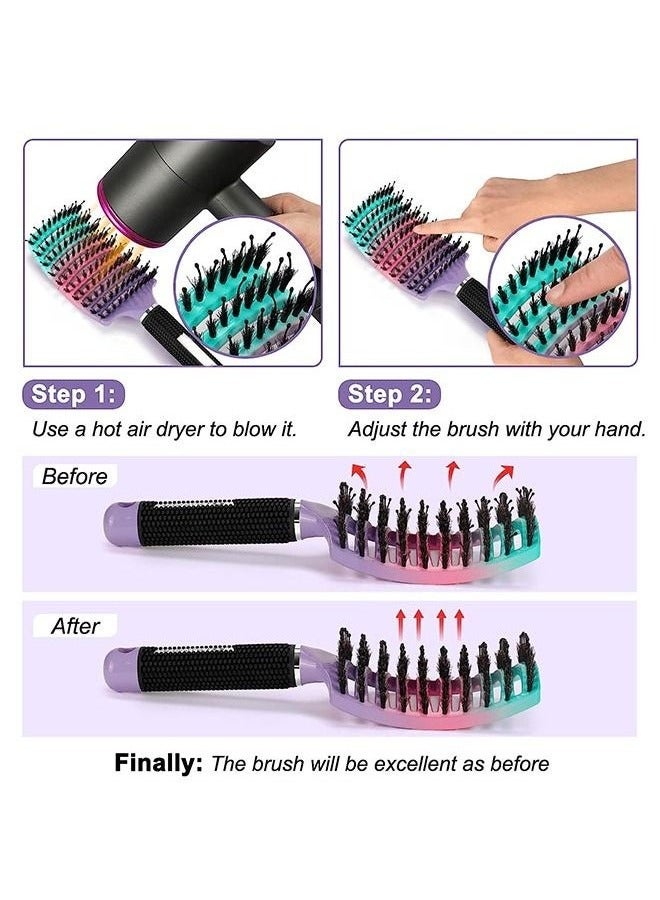 Step 1:
Use a hot air dryer to blow it.

Step 2:
Adjust the brush with your hand.

Before

After

Finally: The brush will be excellent as before