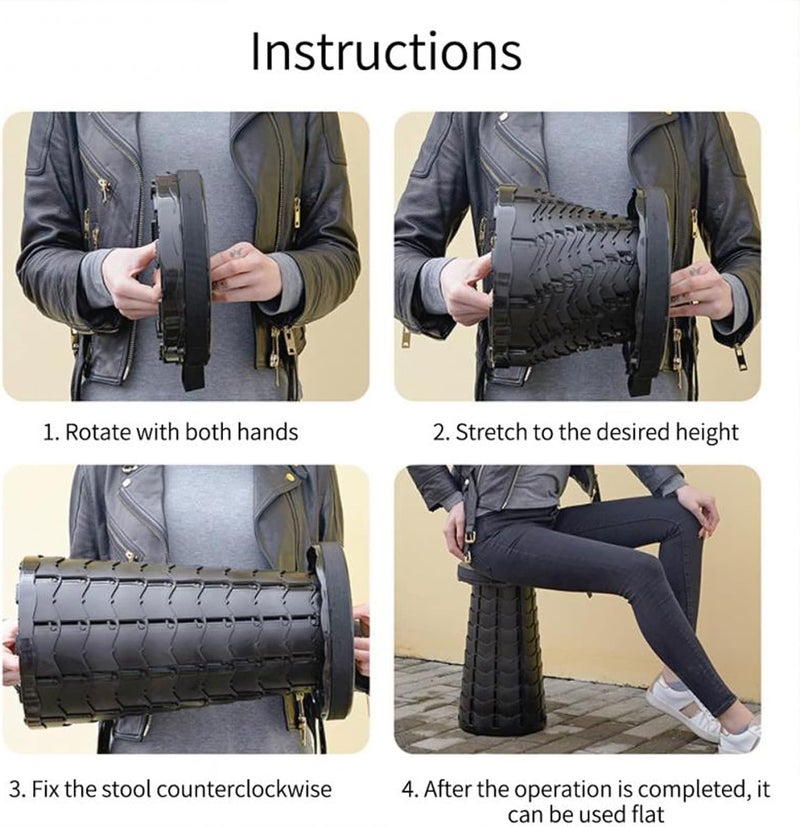 Instructions

1. Rotate with both hands

2. Stretch to the desired height

3. Fix the stool counterclockwise

4. After the operation is completed, it can be used flat