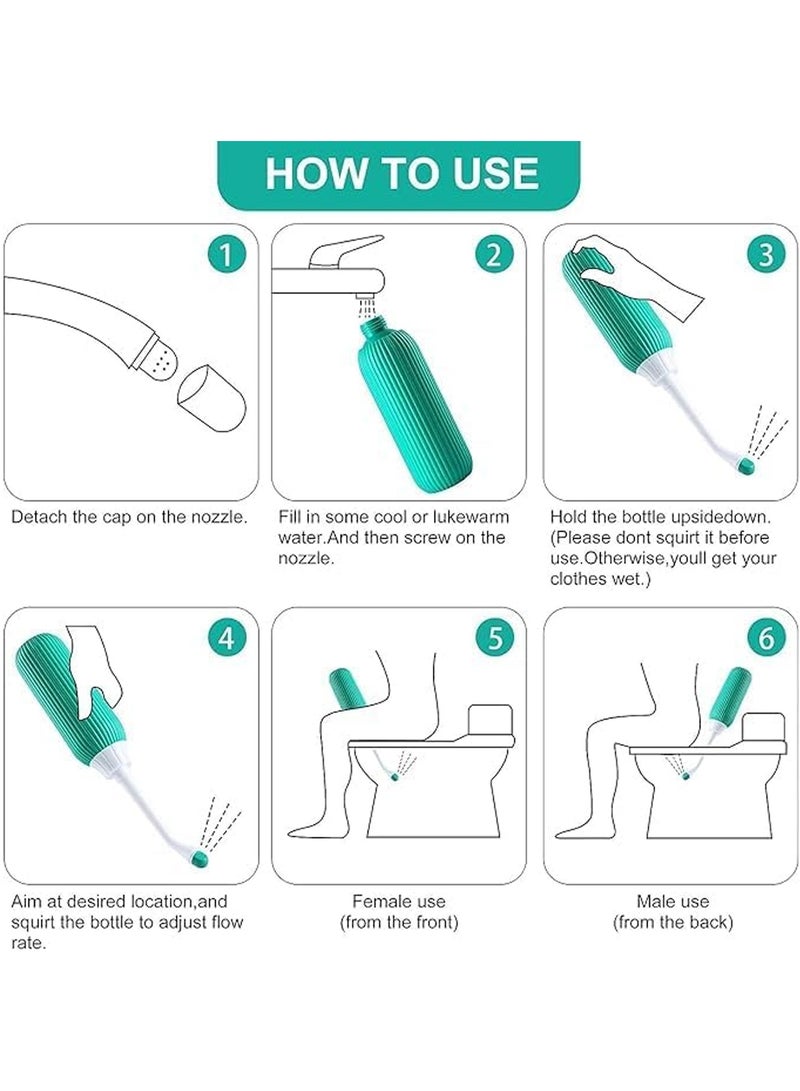 HOW TO USE

1

Detach the cap on the nozzle.

2

Fill in some cool or lukewarm water.And then screw on the nozzle.

3

Hold the bottle upsidedown. (Please dont squirt it before use.Otherwise,youll get your clothes wet.)

4

Aim at desired location,and squirt the bottle to adjust flow rate.

5

Female use (from the front)

6

Male use (from the back)