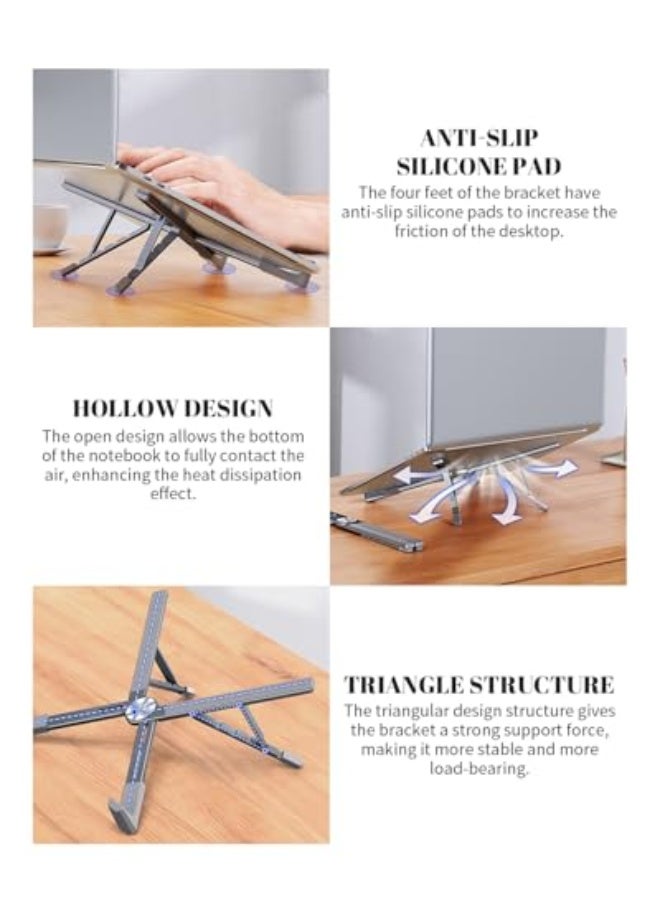 ANTI-SLIP SILICONE PAD

The four feet of the bracket have anti-slip silicone pads to increase the friction of the desktop.

HOLLOW DESIGN

The open design allows the bottom of the notebook to fully contact the air, enhancing the heat dissipation effect.

TRIANGLE STRUCTURE

The triangular design structure gives the bracket a strong support force, making it more stable and more load-bearing.