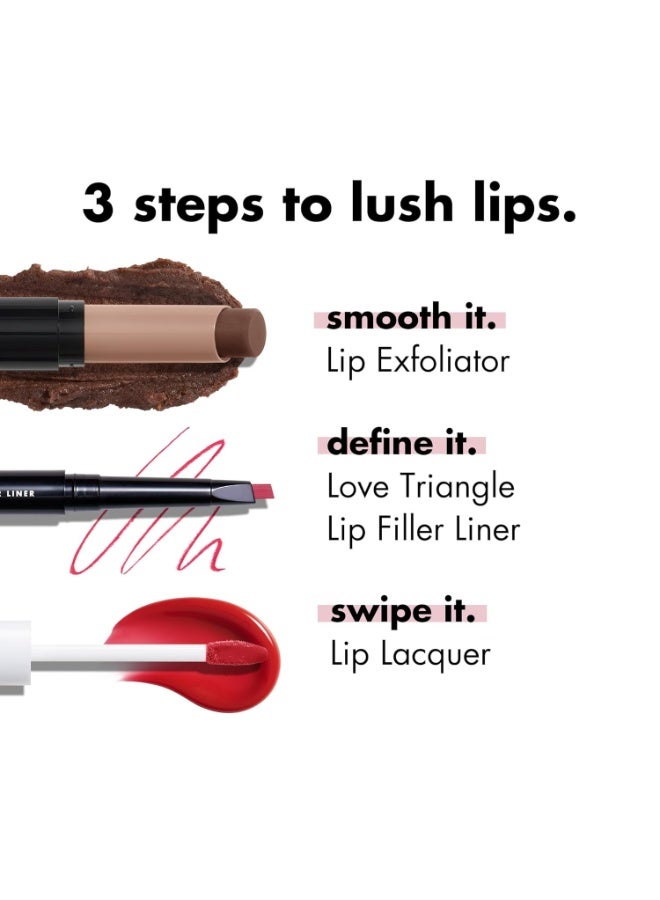 3 steps to lush lips.

smooth it.
Lip Exfoliator

LINER

define it.
Love Triangle Lip Filler Liner

swipe it.
Lip Lacquer