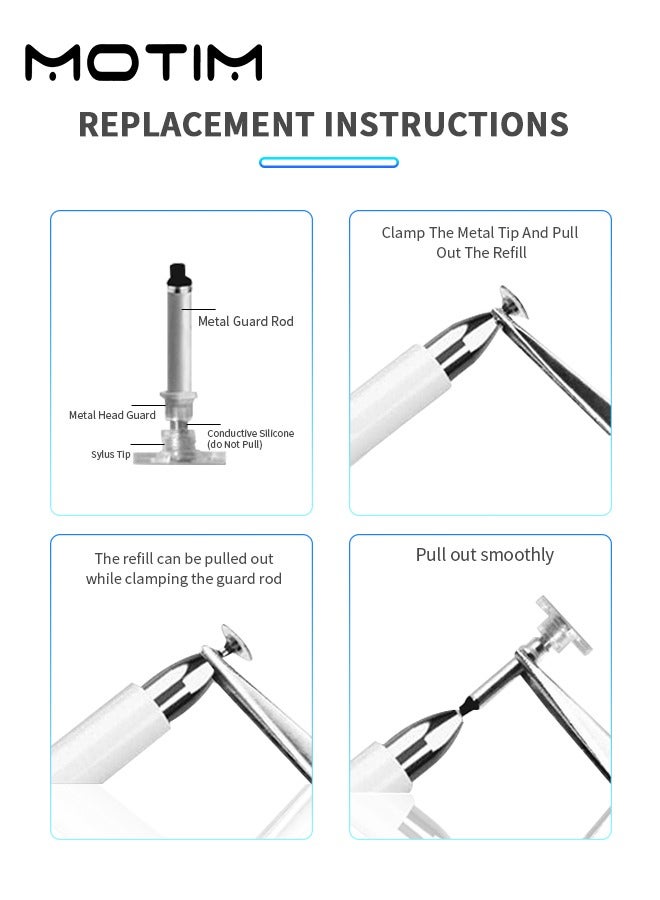 MOTIM

REPLACEMENT INSTRUCTIONS

Metal Guard Rod
Metal Head Guard
Conductive Silicone (do Not Pull)
Sylus Tip

Clamp The Metal Tip And Pull Out The Refill

The refill can be pulled out while clamping the guard rod

Pull out smoothly