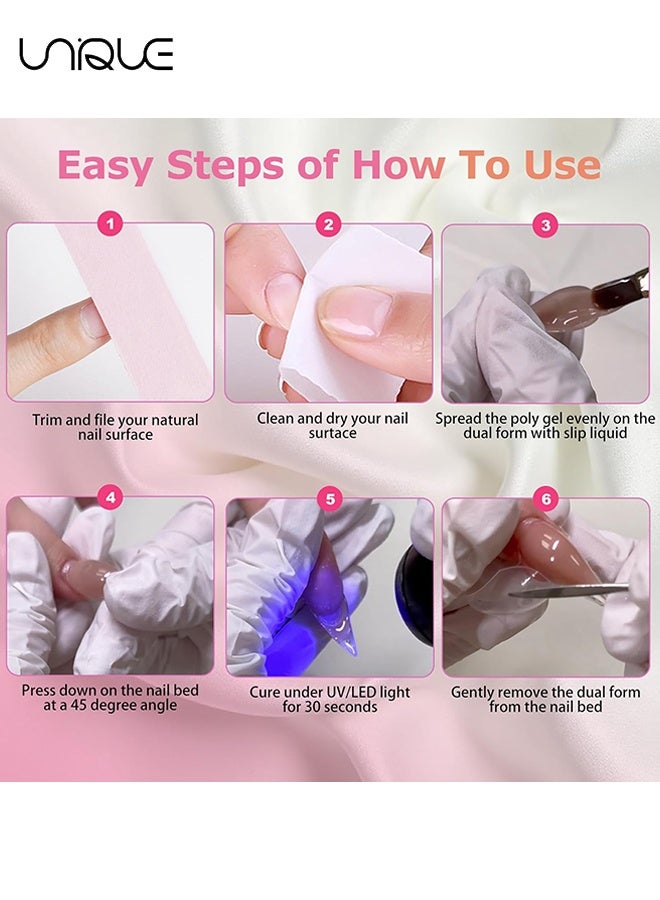 UNIQUE

Easy Steps of How To Use

1

Trim and file your natural nail surface

2

Clean and dry your nail surtace

3

Spread the poly gel evenly on the dual form with slip liquid

4

Press down on the nail bed at a 45 degree angle

5

Cure under UV/LED light for 30 seconds

6

Gently remove the dual form from the nail bed