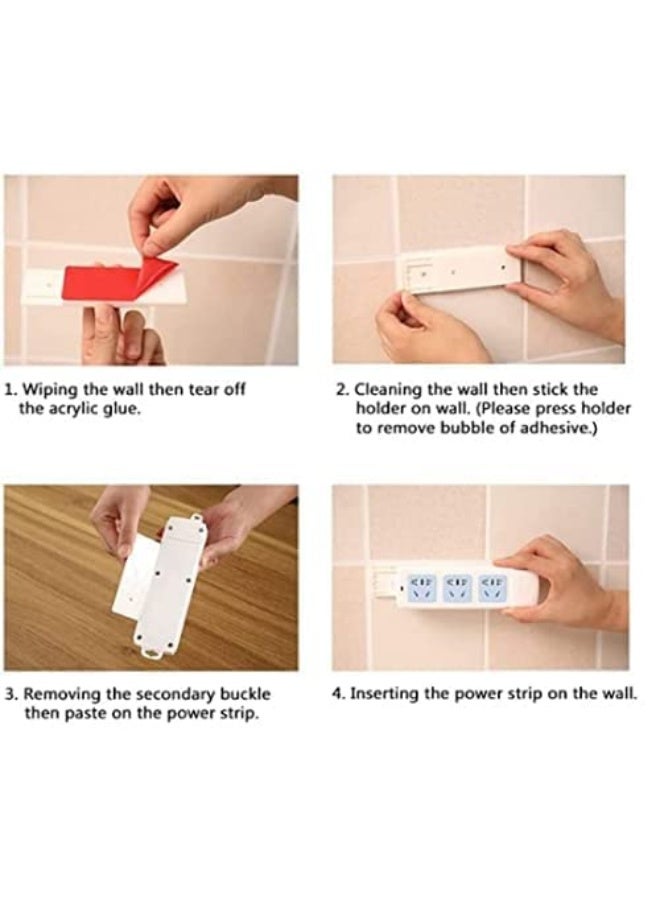 1. Wiping the wall then tear off the acrylic glue.

2. Cleaning the wall then stick the holder on wall. (Please press holder to remove bubble of adhesive.)

3. Removing the secondary buckle then paste on the power strip.

4. Inserting the power strip on the wall.