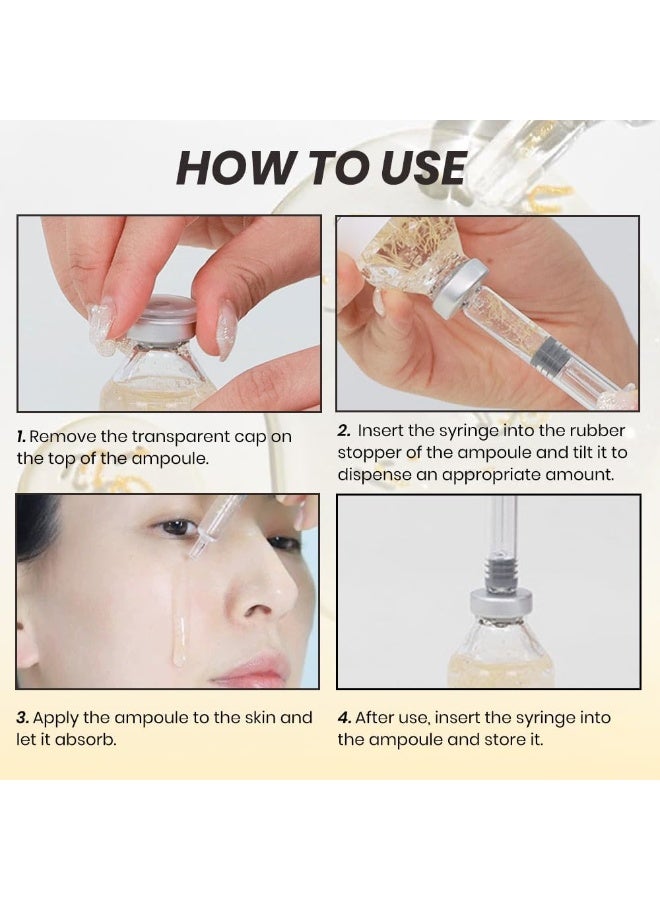 HOW TO USE

1. Remove the transparent cap on the top of the ampoule.

2. Insert the syringe into the rubber stopper of the ampoule and tilt it to dispense an appropriate amount.

3. Apply the ampoule to the skin and let it absorb.

4. After use, insert the syringe into the ampoule and store it.