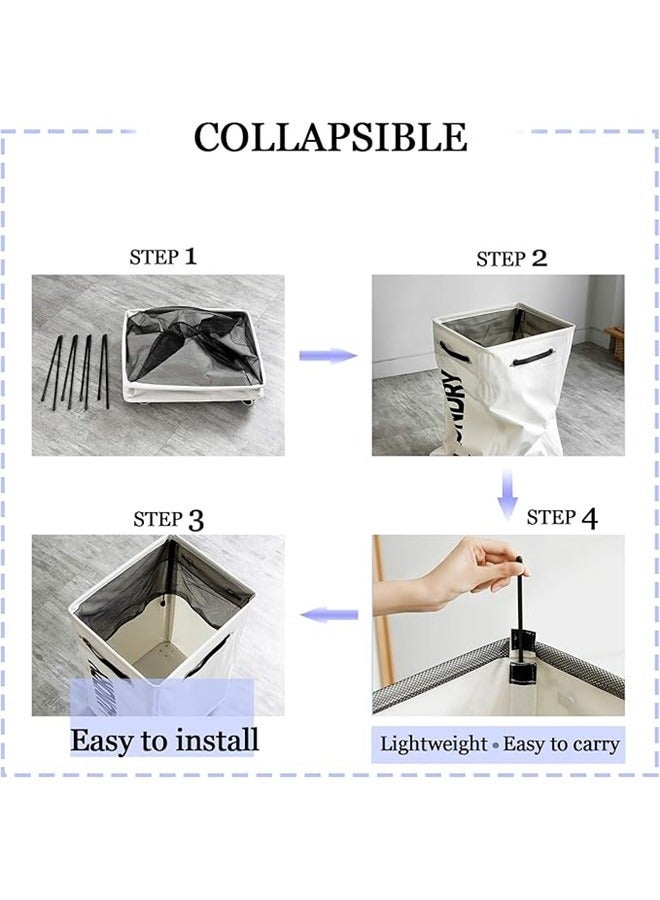 COLLAPSIBLE

STEP 1

STEP 2

NDRY

STEP 3

STEP 4

Easy to install

Lightweight • Easy to carry