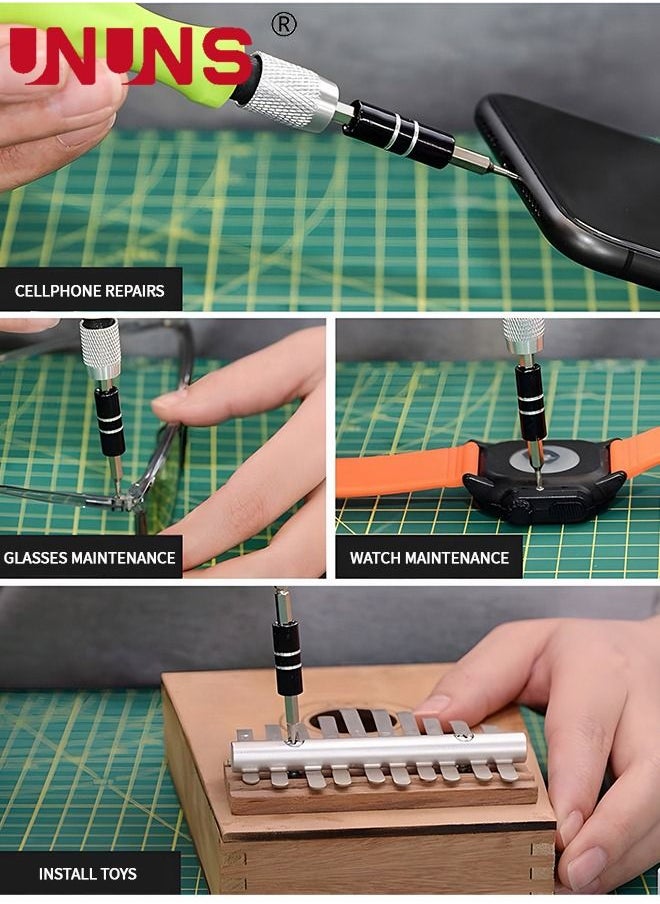 UNUNS®

CELLPHONE REPAIRS

GLASSES MAINTENANCE

WATCH MAINTENANCE

INSTALL TOYS