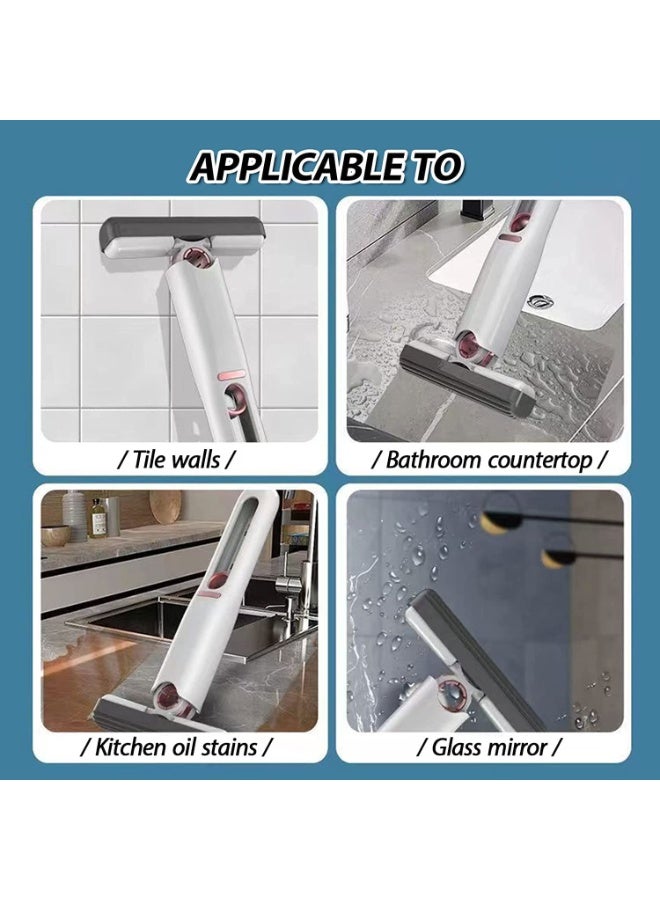 APPLICABLE TO

/ Tile walls /

/ Bathroom countertop /

/ Kitchen oil stains /

/ Glass mirror /