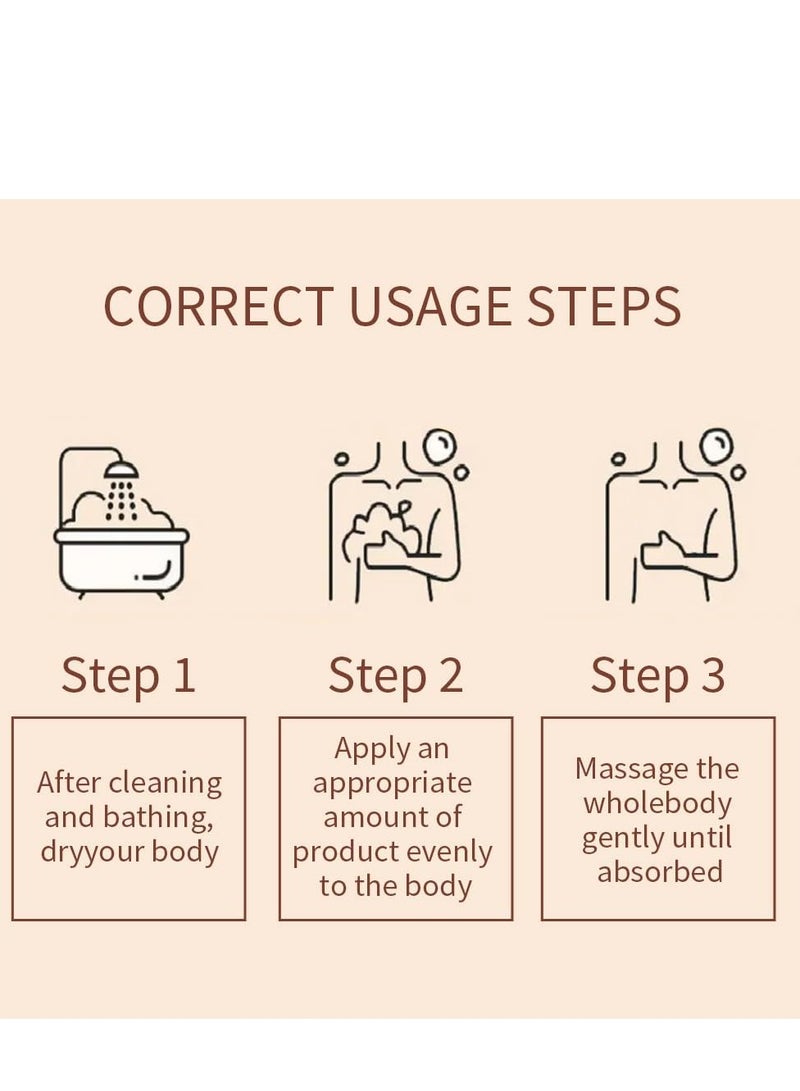 CORRECT USAGE STEPS

Step 1

After cleaning and bathing, dryyour body

Step 2

Apply an appropriate amount of product evenly to the body

Step 3

Massage the wholebody gently until absorbed