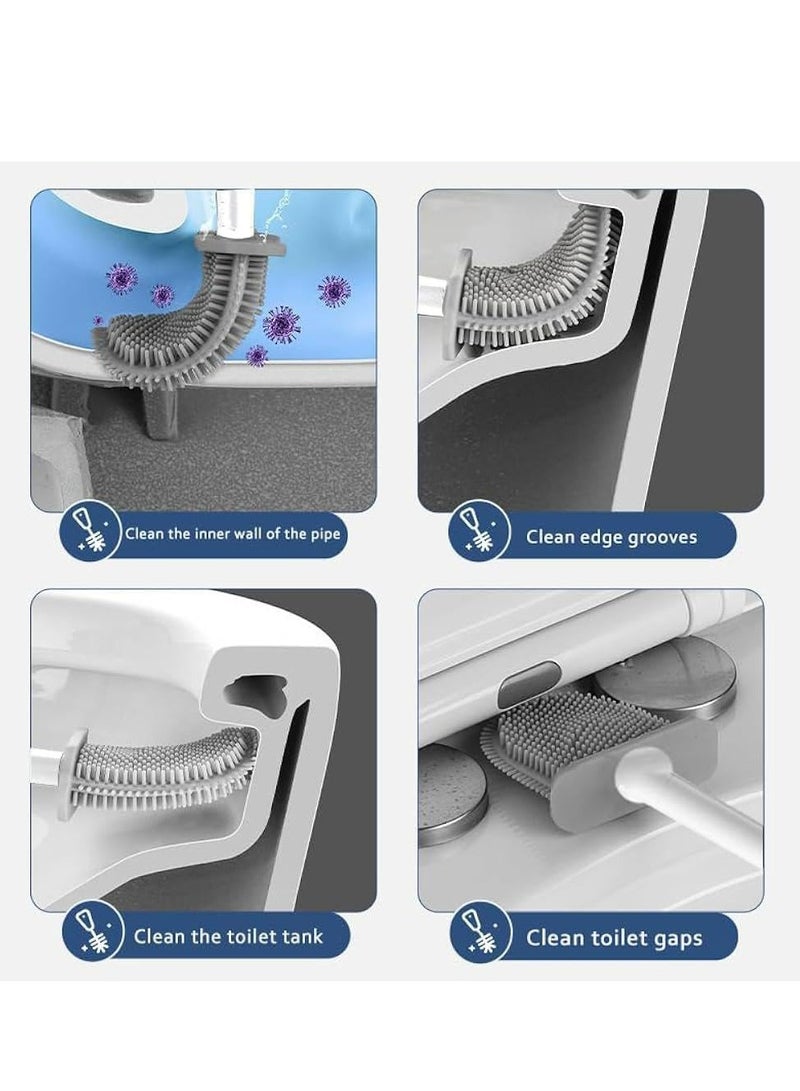 Clean the inner wall of the pipe

Clean edge grooves

Clean the toilet tank

Clean toilet gaps