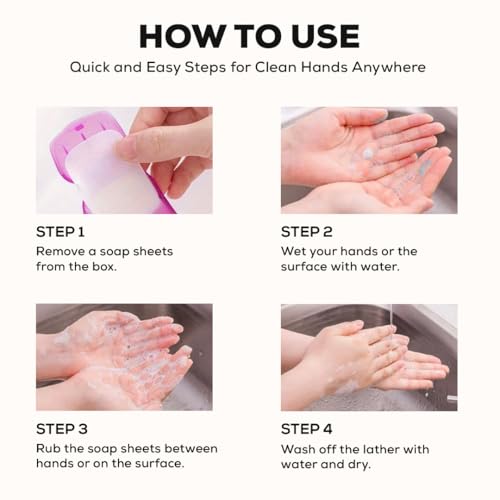 HOW TO USE

Quick and Easy Steps for Clean Hands Anywhere

STEP 1

Remove a soap sheets from the box.

STEP 2

Wet your hands or the surface with water.

STEP 3

Rub the soap sheets between hands or on the surface.

STEP 4

Wash off the lather with water and dry.