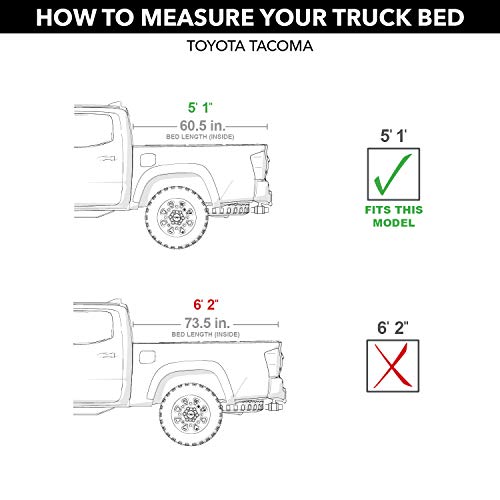 HOW TO MEASURE YOUR TRUCK BED

TOYOTA TACOMA

5' 1"
60.5 in.
BED LENGTH (INSIDE)

5' 1'

FITS THIS MODEL

6' 2"
73.5 in.
BED LENGTH (INSIDE)

6' 2"