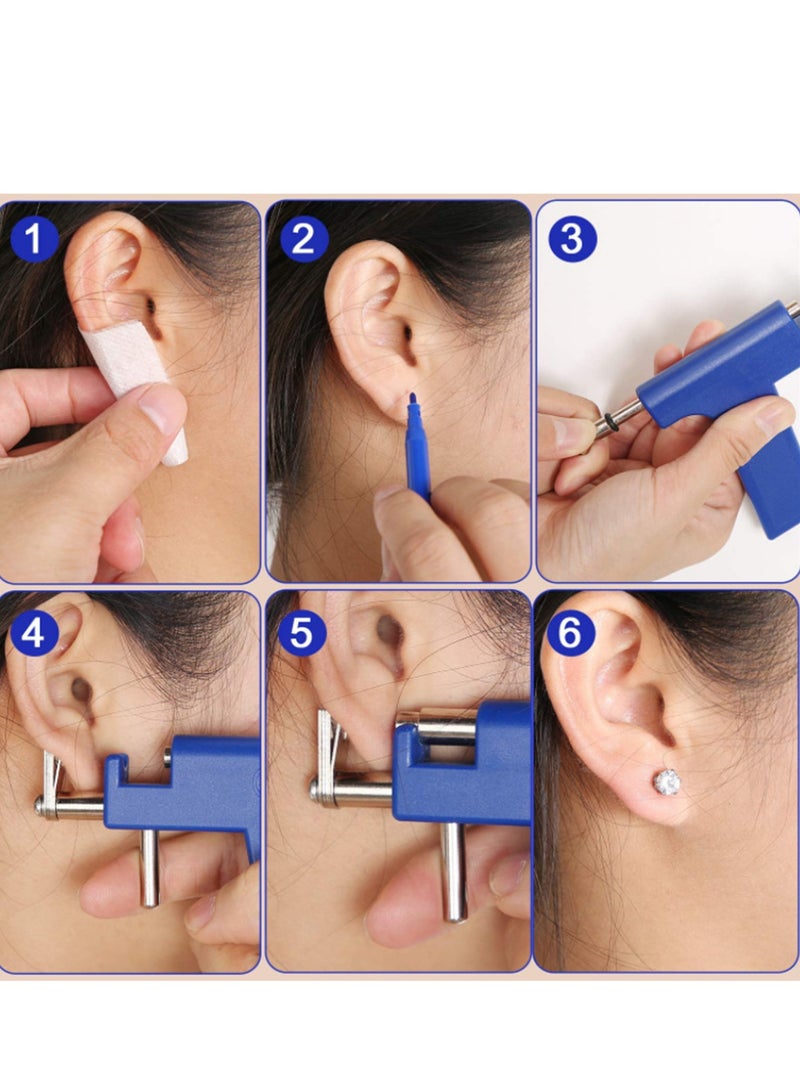 1
2
3
4
5
6