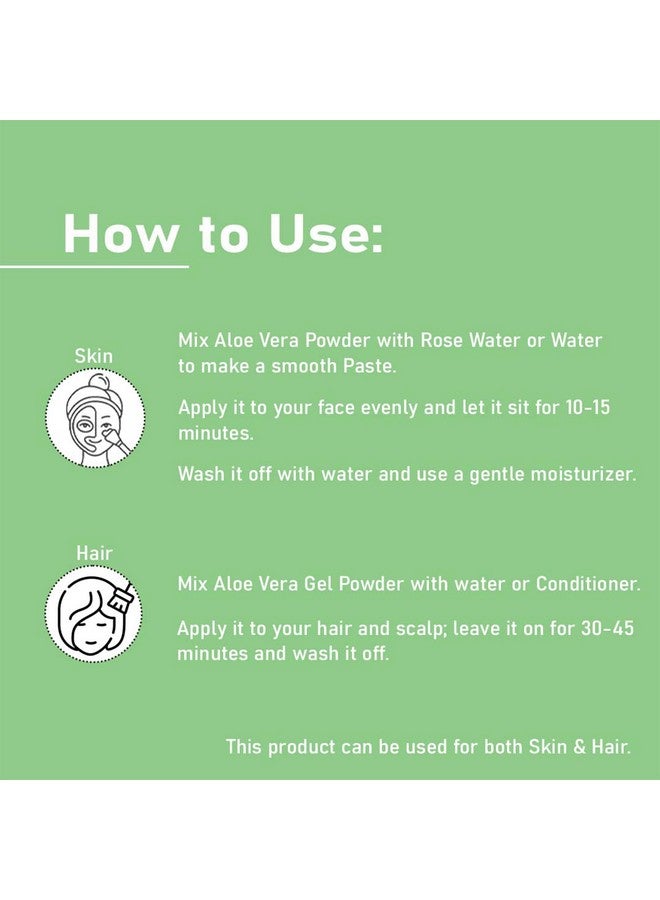 How to Use:

Skin

Mix Aloe Vera Powder with Rose Water or Water to make a smooth Paste.

Apply it to your face evenly and let it sit for 10-15 minutes.

Wash it off with water and use a gentle moisturizer.

Hair

Mix Aloe Vera Gel Powder with water or Conditioner.

Apply it to your hair and scalp; leave it on for 30-45 minutes and wash it off.

This product can be used for both Skin & Hair.