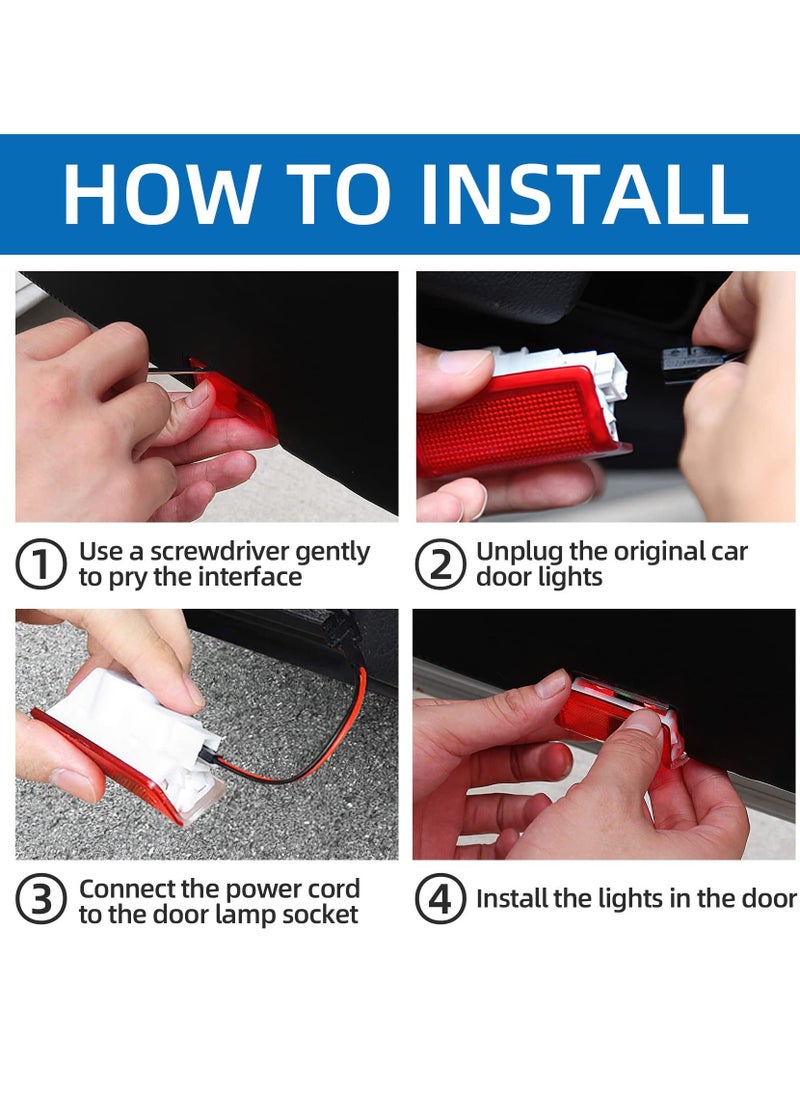 HOW TO INSTALL

① Use a screwdriver gently to pry the interface

② Unplug the original car door lights

③ Connect the power cord to the door lamp socket

④ Install the lights in the door