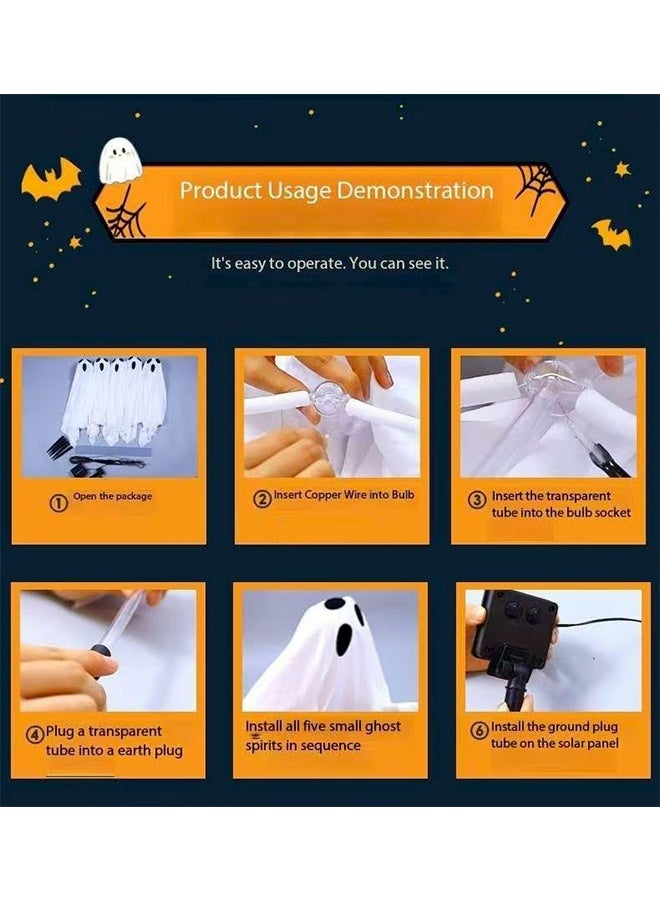 Product Usage Demonstration

It's easy to operate. You can see it.

① Open the package

② Insert Copper Wire into Bulb

③ Insert the transparent tube into the bulb socket

④ Plug a transparent tube into a earth plug

Install all five small ghost spirits in sequence

⑥ Install the ground plug tube on the solar panel