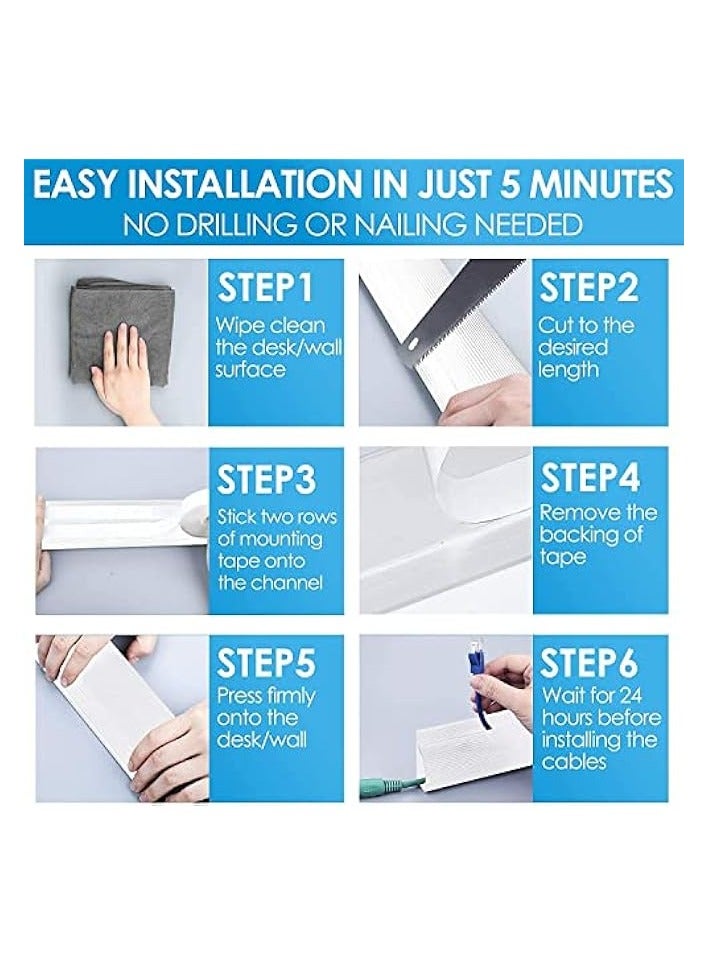 EASY INSTALLATION IN JUST 5 MINUTES
NO DRILLING OR NAILING NEEDED

STEP1
Wipe clean the desk/wall surface

STEP2
Cut to the desired length

STEP3
Stick two rows of mounting tape onto the channel

STEP4
Remove the backing of tape

STEP5
Press firmly onto the desk/wall

STEP6
Wait for 24 hours before installing the cables