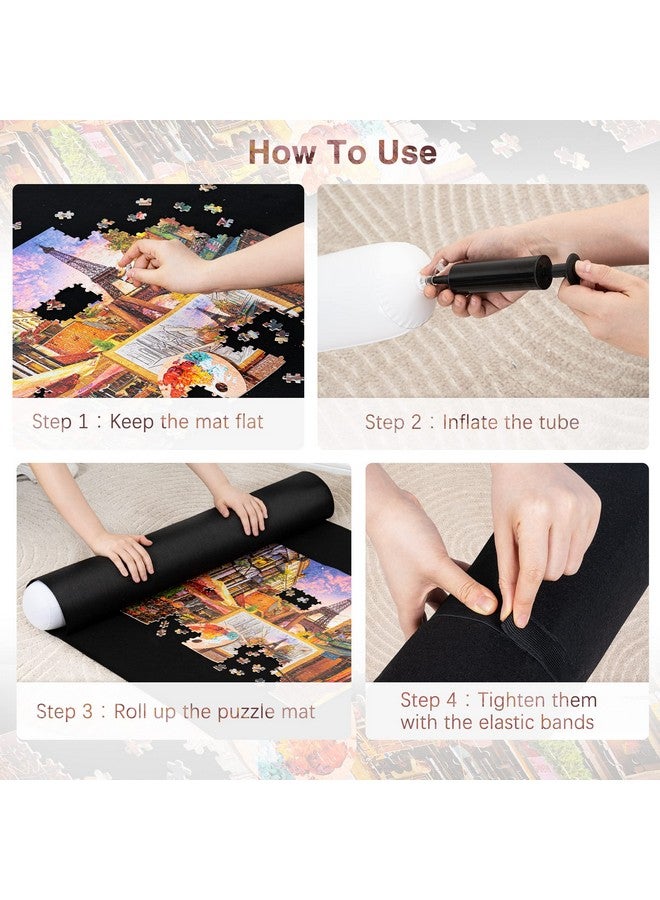 How To Use

Step 1：Keep the mat flat

Step 2：Inflate the tube

Step 3：Roll up the puzzle mat

Step 4：Tighten them with the elastic bands