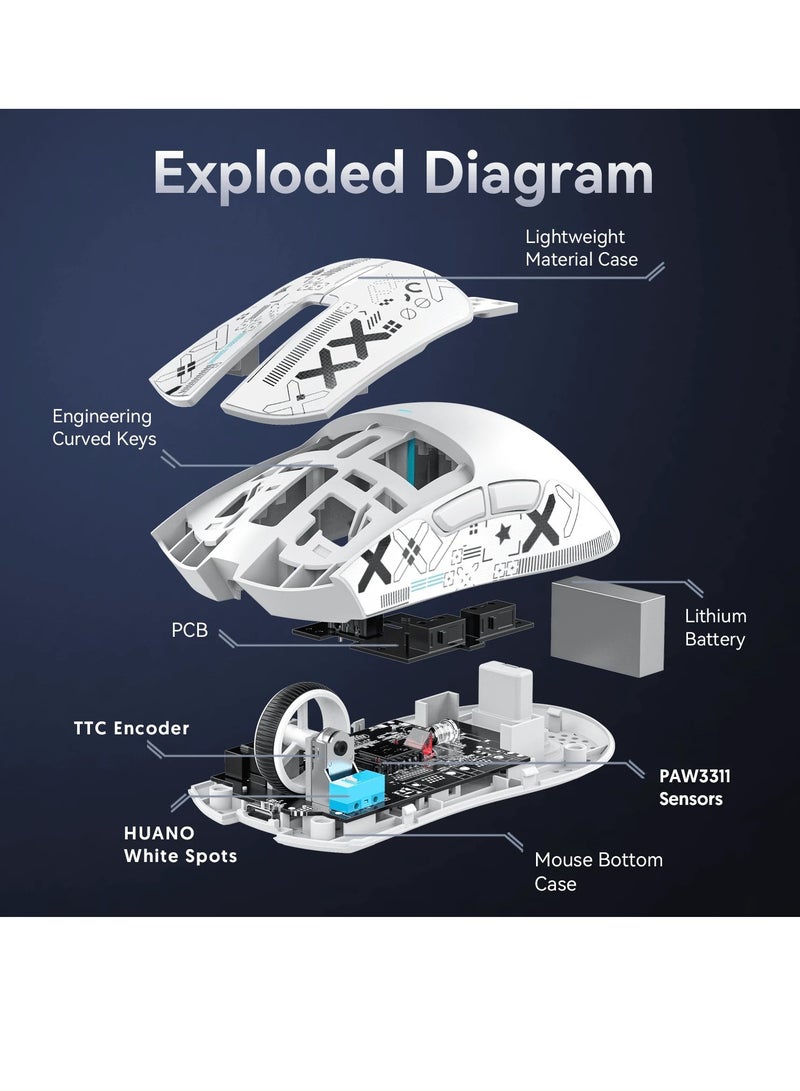 Exploded Diagram

Lightweight Material Case

Engineering Curved Keys

PCB

Lithium Battery

TTC Encoder

PAW3311 Sensors

HUANO White Spots

Mouse Bottom Case