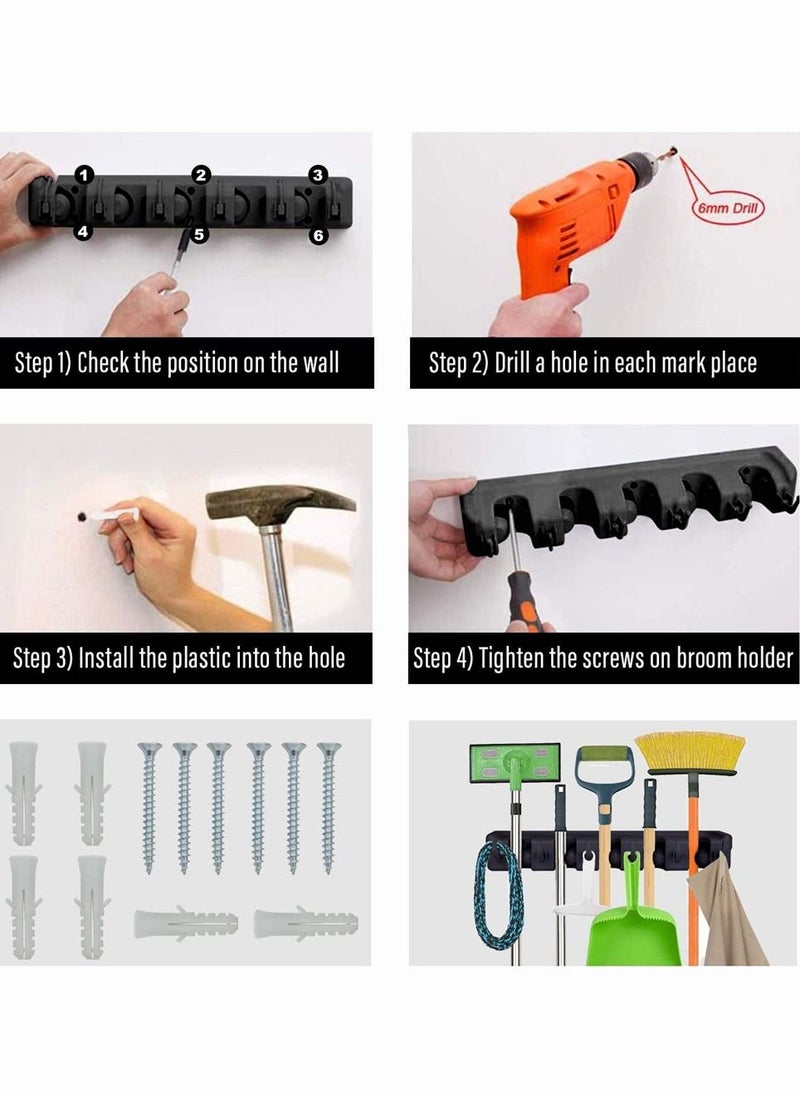 1 2 3
4 5 6

Step 1) Check the position on the wall

6mm Drill

Step 2) Drill a hole in each mark place

Step 3) Install the plastic into the hole

Step 4) Tighten the screws on broom holder