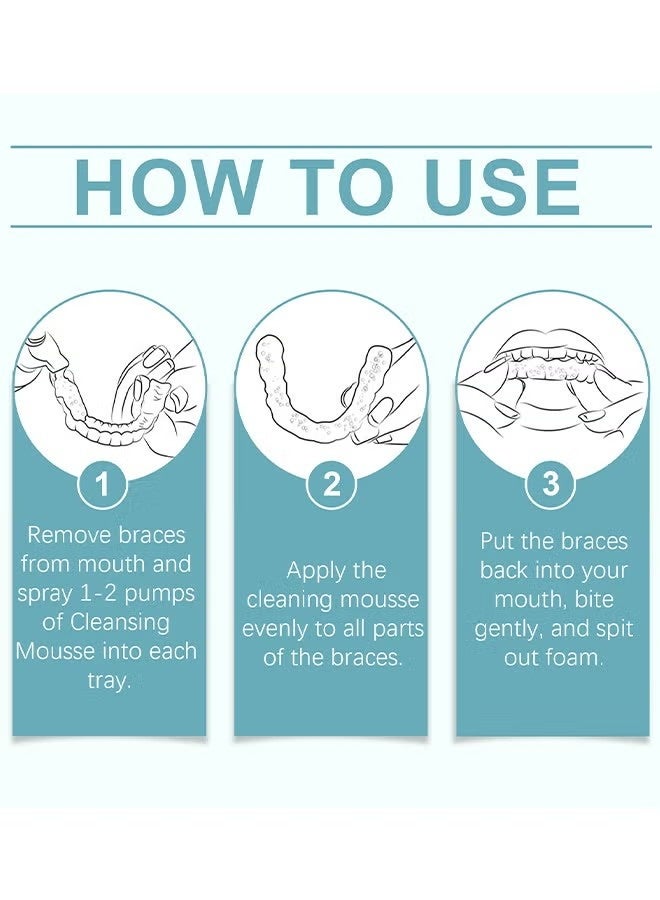 HOW TO USE

1

Remove braces from mouth and spray 1-2 pumps of Cleansing Mousse into each tray.

2

Apply the cleaning mousse evenly to all parts of the braces.

3

Put the braces back into your mouth, bite gently, and spit out foam.