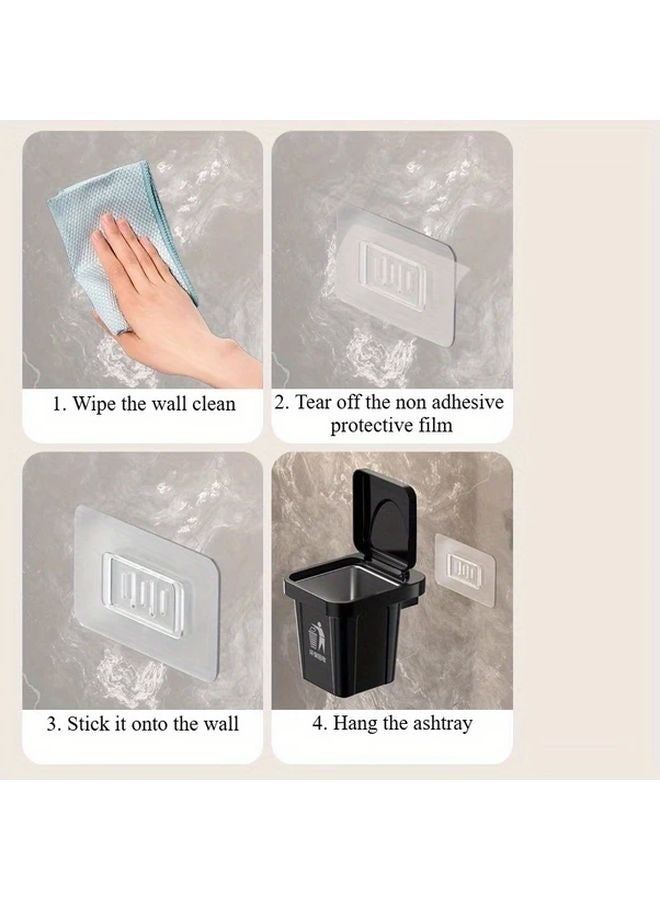 1. Wipe the wall clean

2. Tear off the non adhesive protective film

3. Stick it onto the wall

4. Hang the ashtray