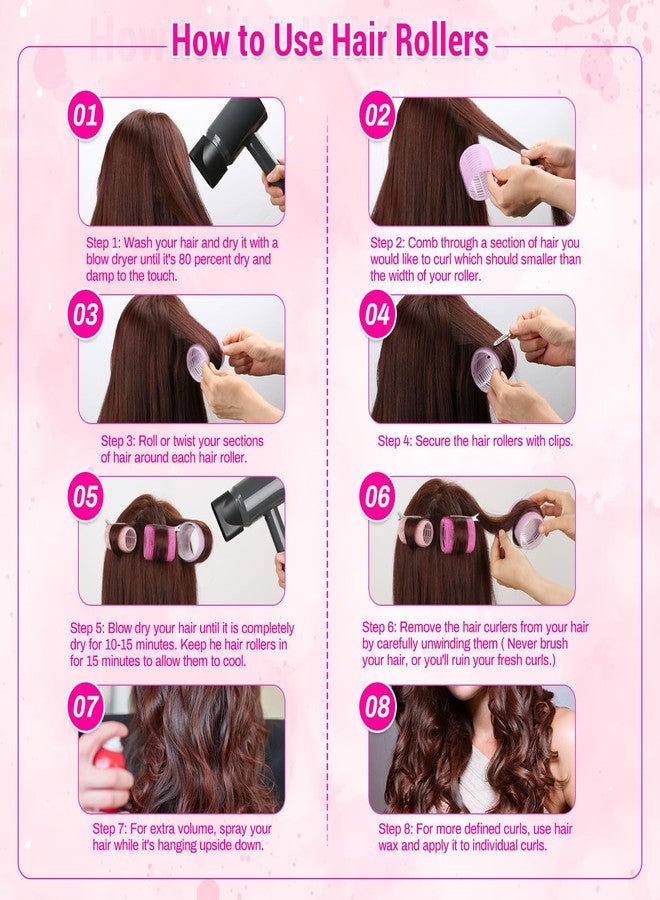 How to Use Hair Rollers

01

Step 1: Wash your hair and dry it with a blow dryer until it's 80 percent dry and damp to the touch.

02

Step 2: Comb through a section of hair you would like to curl which should smaller than the width of your roller.

03

Step 3: Roll or twist your sections of hair around each hair roller.

04

Step 4: Secure the hair rollers with clips.

05

Step 5: Blow dry your hair until it is completely dry for 10-15 minutes. Keep he hair rollers in for 15 minutes to allow them to cool.

06

Step 6: Remove the hair curlers from your hair by carefully unwinding them ( Never brush your hair, or you'll ruin your fresh curls.)

07

Step 7: For extra volume, spray your hair while it's hanging upside down.

08

Step 8: For more defined curls, use hair wax and apply it to individual curls.