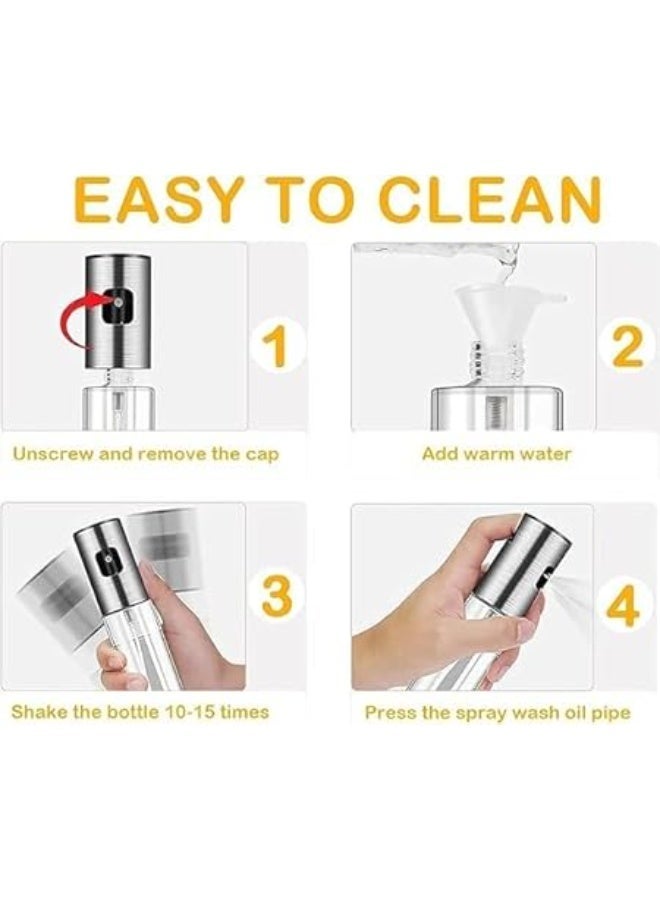 EASY TO CLEAN

1

Unscrew and remove the cap

2

Add warm water

3

Shake the bottle 10-15 times

4

Press the spray wash oil pipe