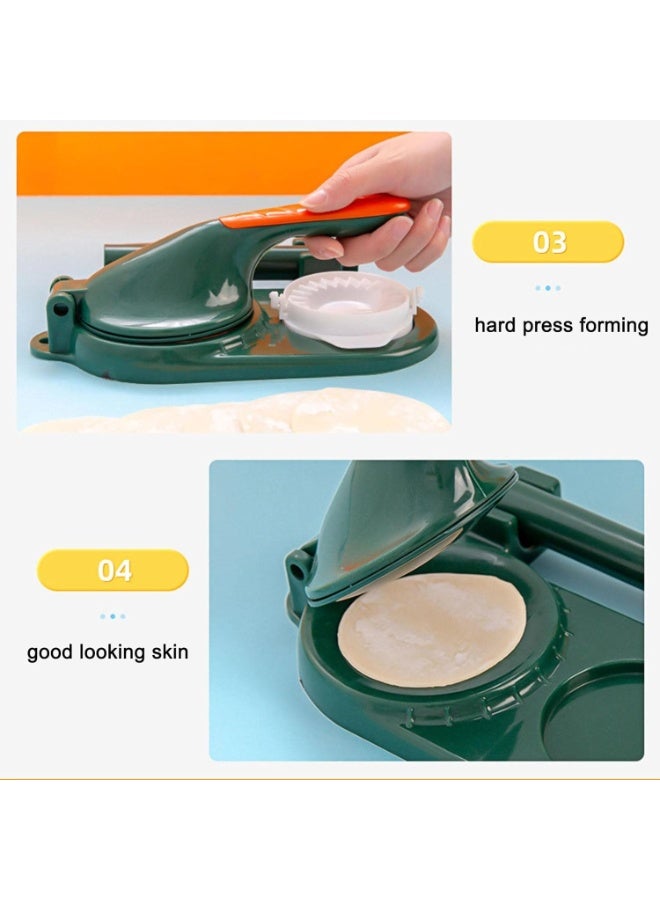 03

hard press forming

04

good looking skin