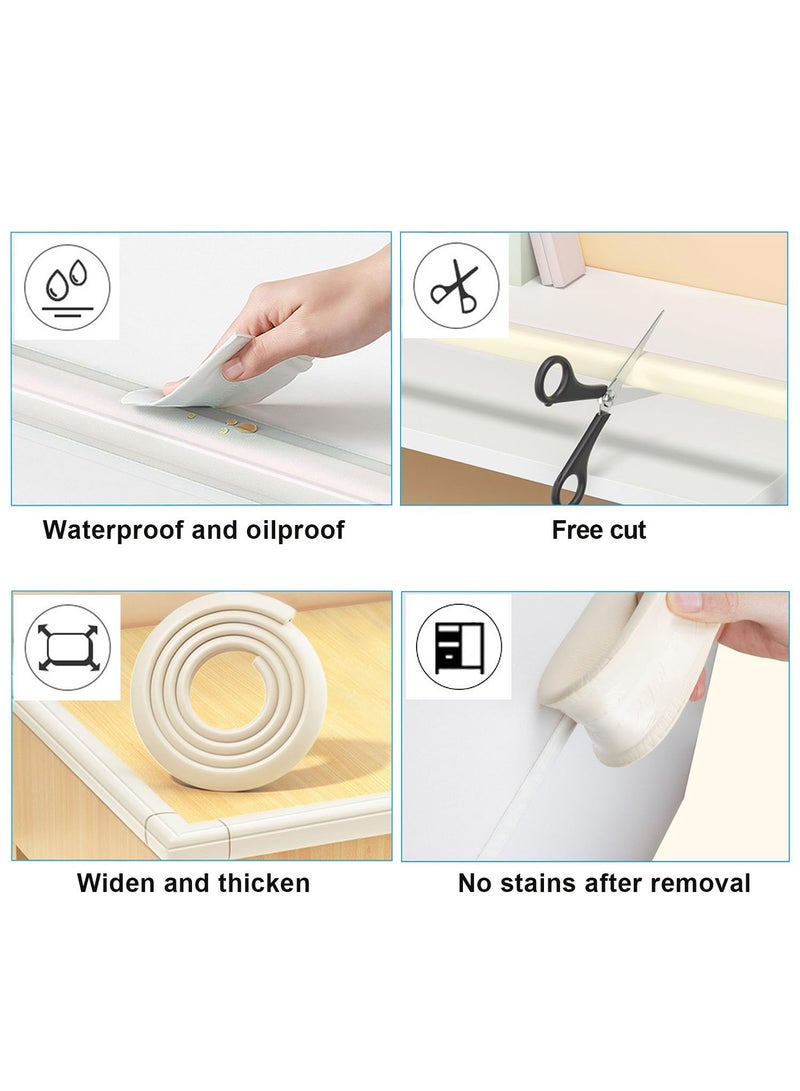 Waterproof and oilproof

Free cut

Widen and thicken

No stains after removal