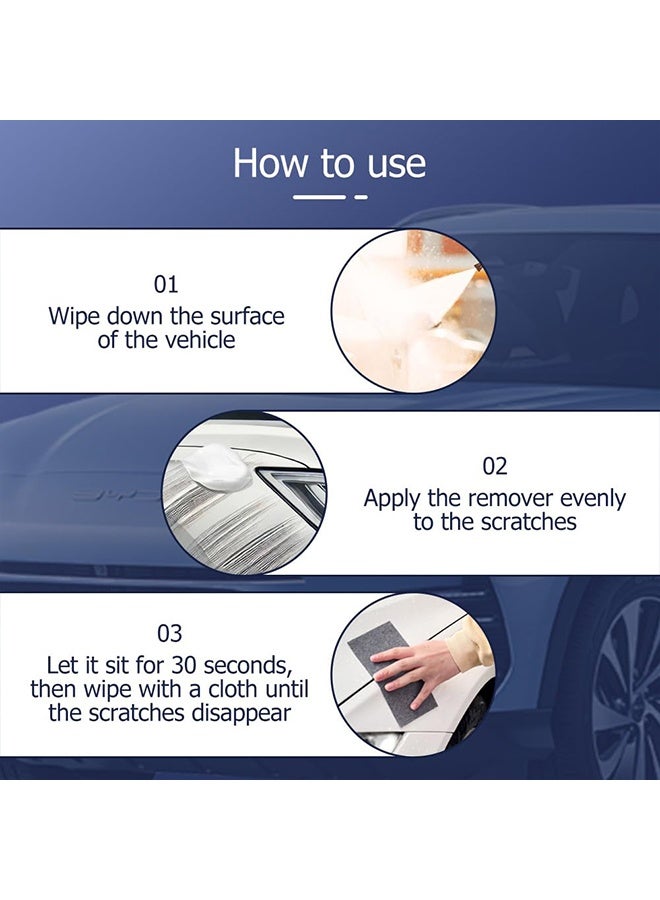 How to use

01
Wipe down the surface of the vehicle

02
Apply the remover evenly to the scratches

03
Let it sit for 30 seconds, then wipe with a cloth until the scratches disappear